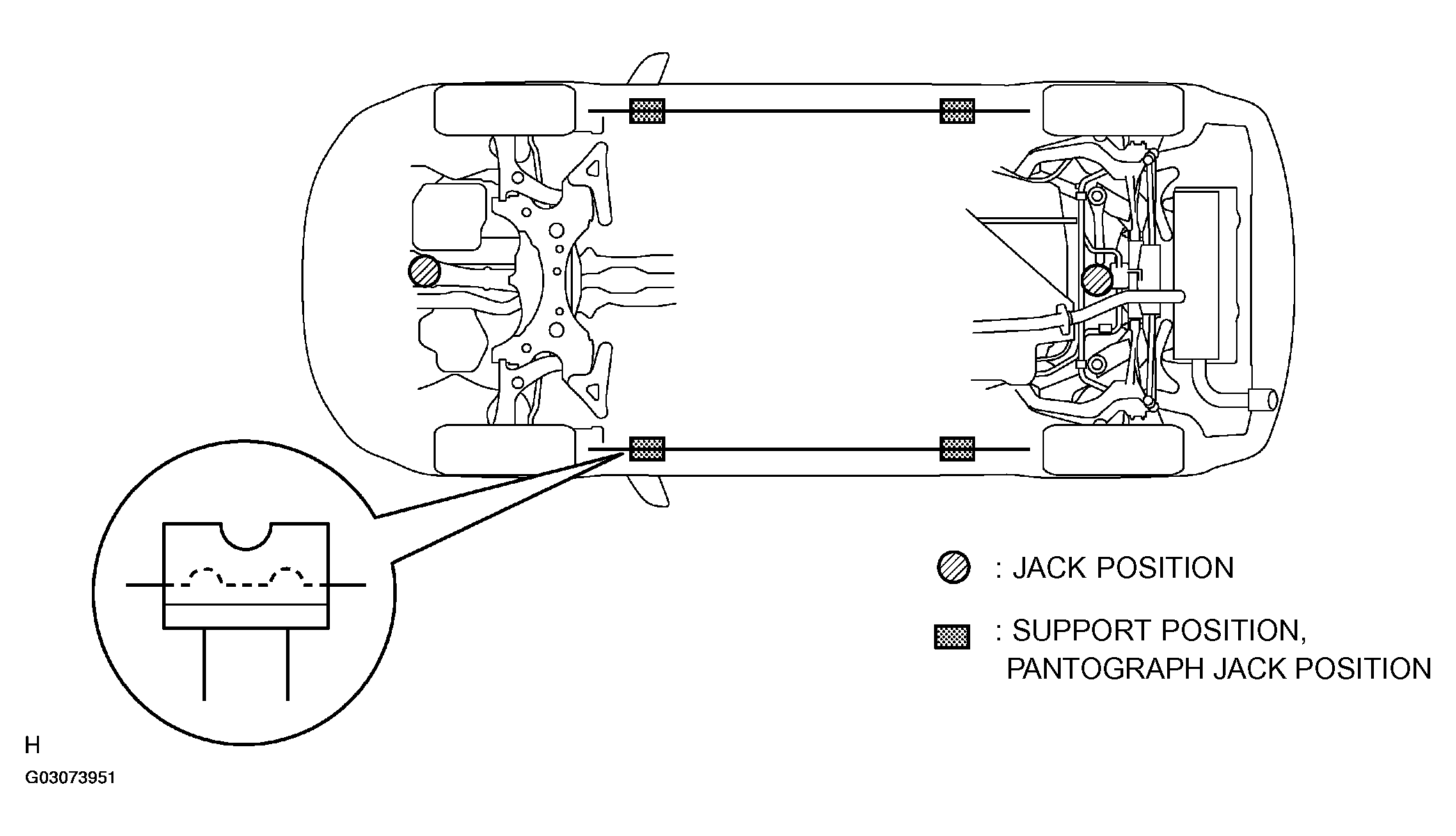 : JACK POSITION

: SUPPORT POSITION, PANTOGRAPH JACK POSITION

H

G03073951