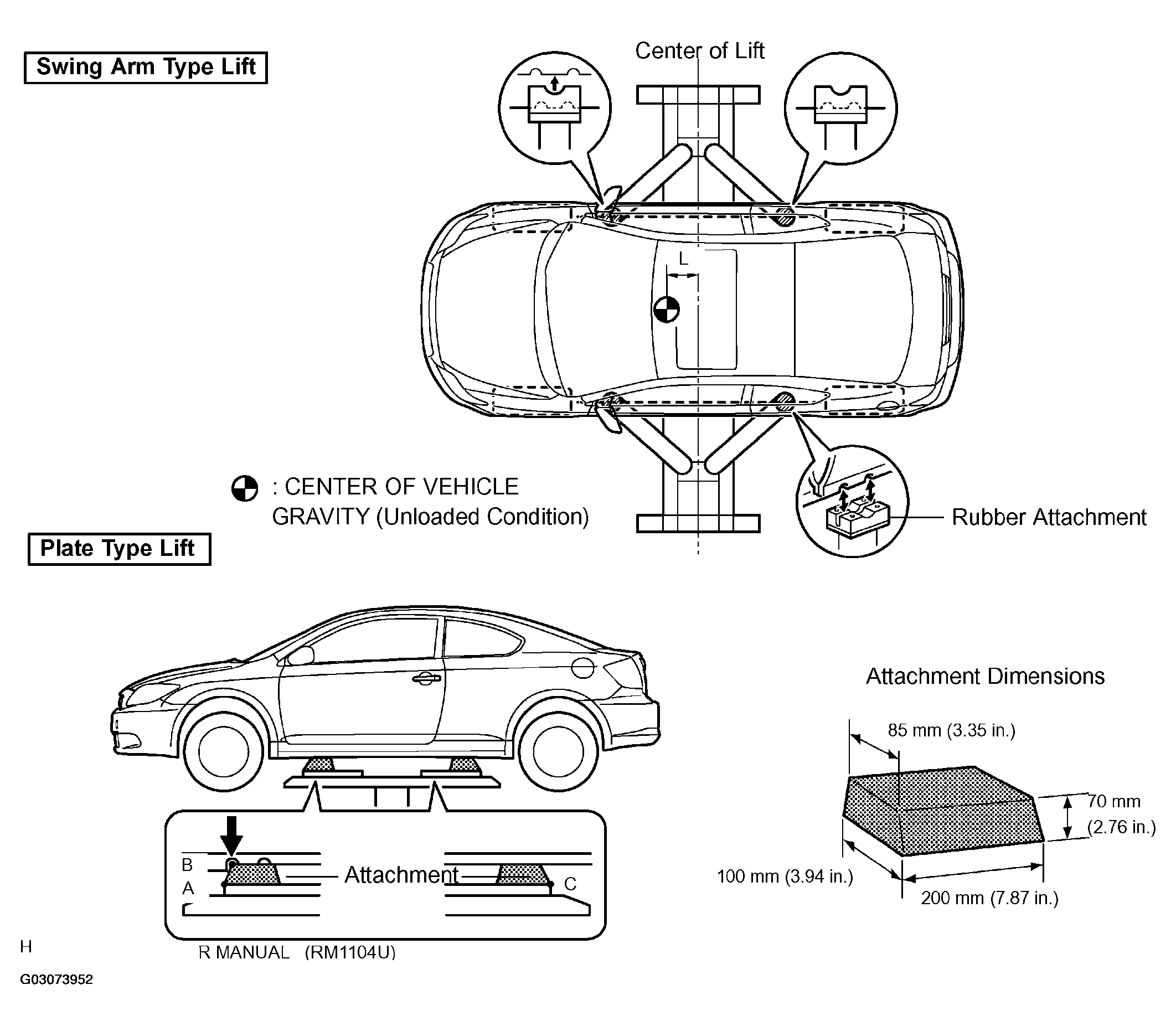 Swing Arm Type Lift

Center of Lift

L

: CENTER OF VEHICLE GRAVITY (Unloaded Condition)

Rubber Attachment

Plate Type Lift

B

A

Attachment

C

Attachment Dimensions

85 mm (3.35 in.)

70 mm (2.76 in.)

100 mm (3.94 in.)

200 mm (7.87 in.)

H

R MANUAL (RM1104U)

G03073952