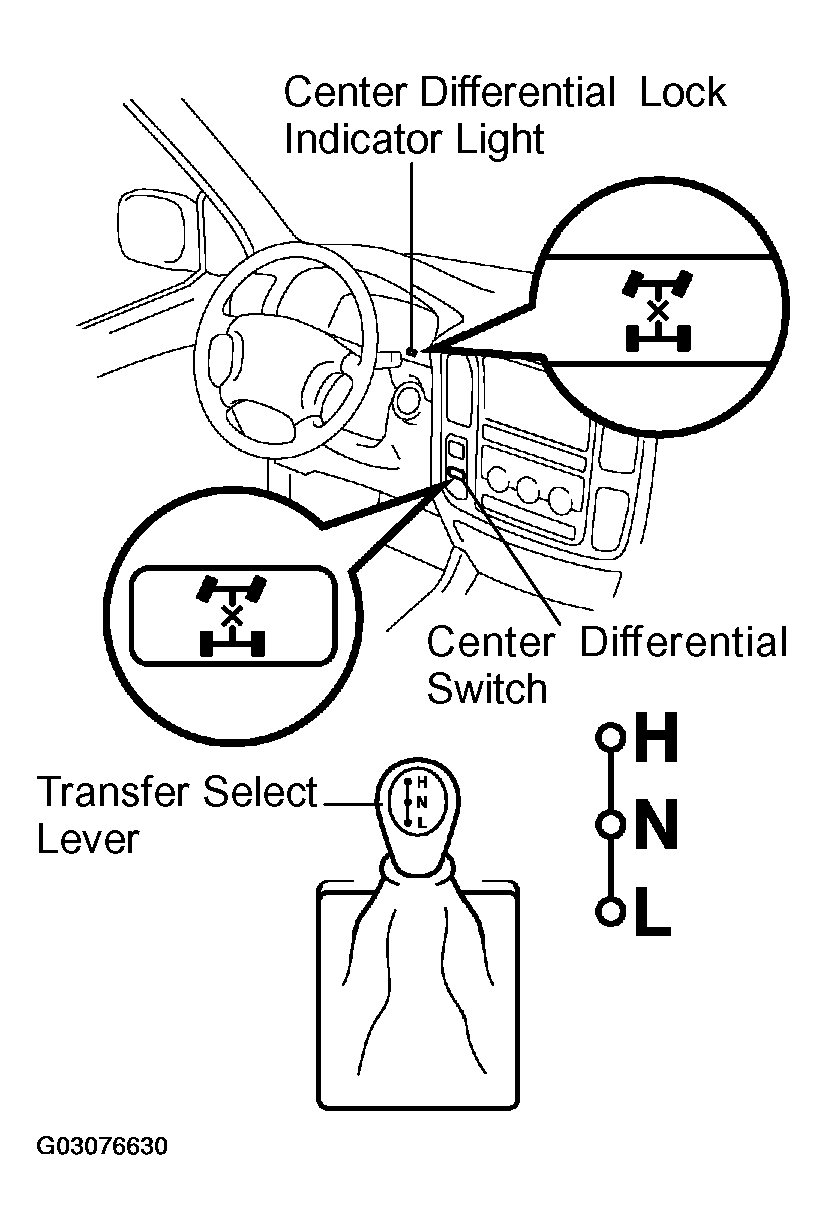 Center Differential Lock Indicator Light

Center Differential Switch

Transfer Select Lever

H
N
L

H
N
L

G03076630