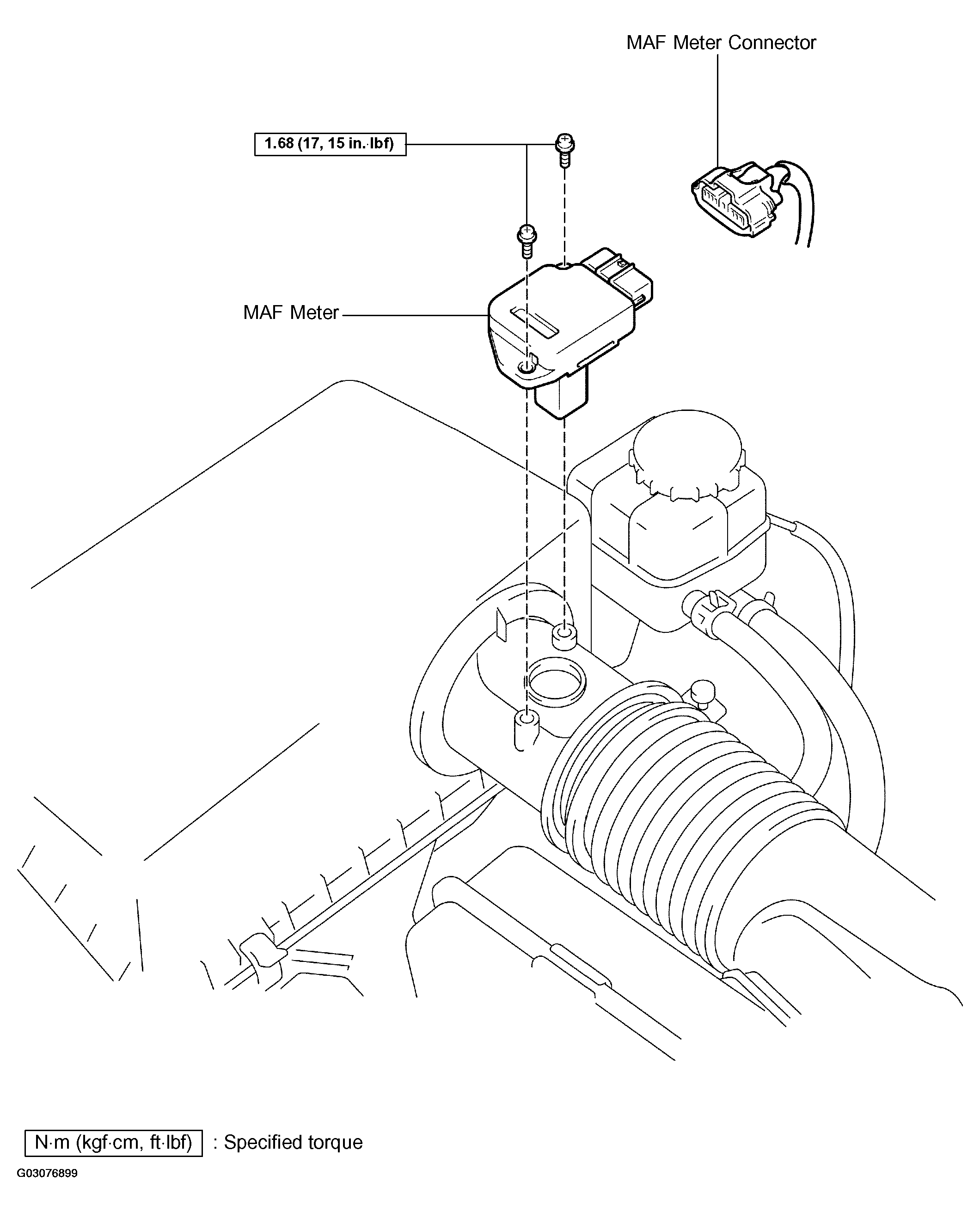 MAF Meter Connector

1.68 (17, 15 in.·lbf)

MAF Meter

N·m (kgf·cm, ft·lbf) : Specified torque

G03076899