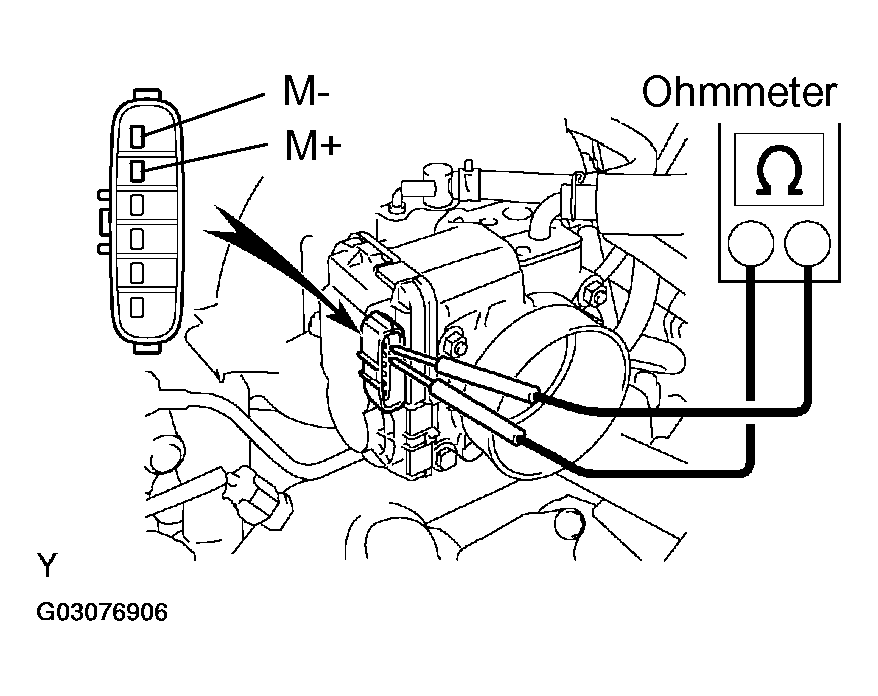 M-
M+
Ohmmeter
$\Omega$
Y
G03076906