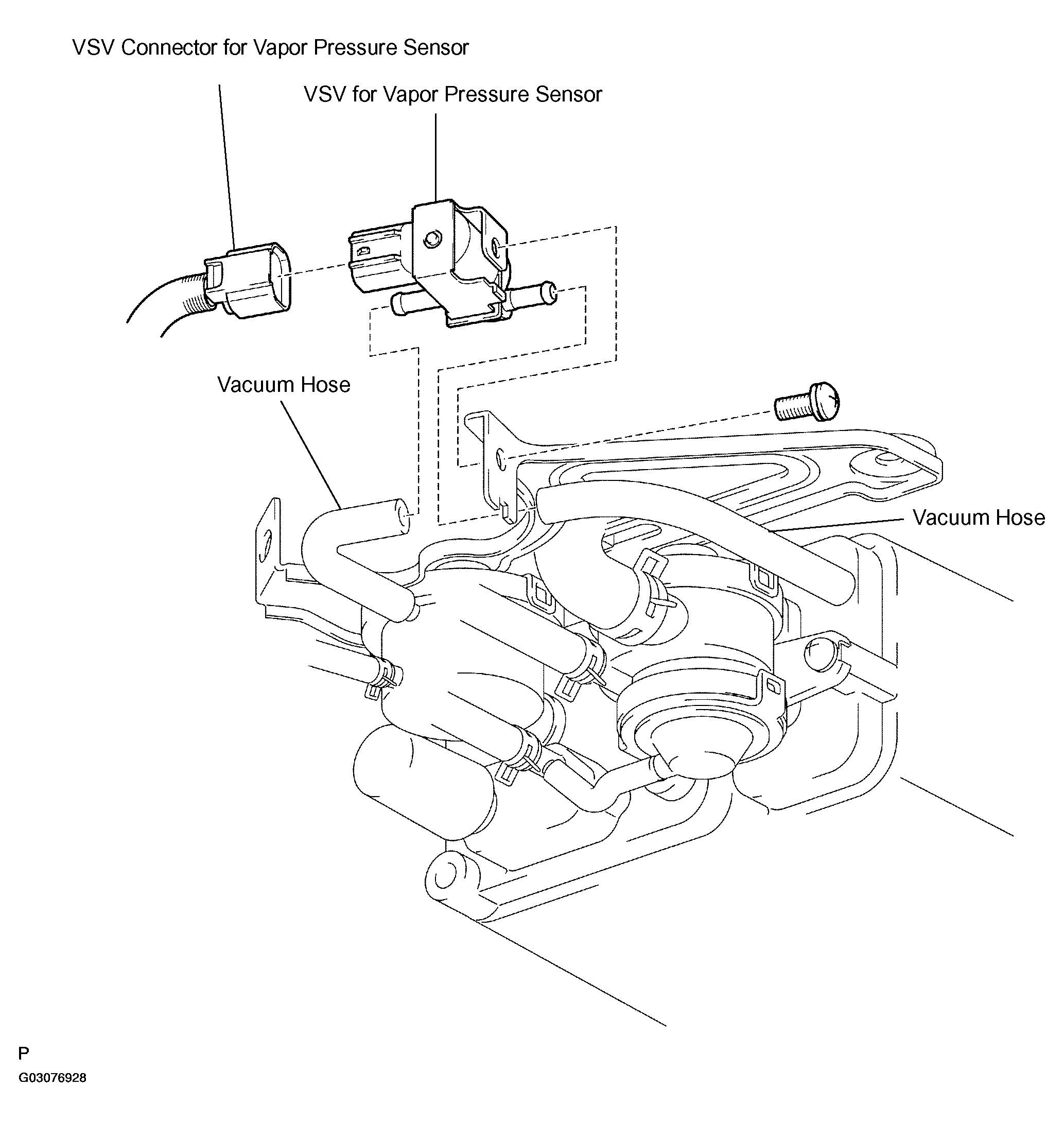 VSV Connector for Vapor Pressure Sensor

VSV for Vapor Pressure Sensor

Vacuum Hose

Vacuum Hose

P

G03076928