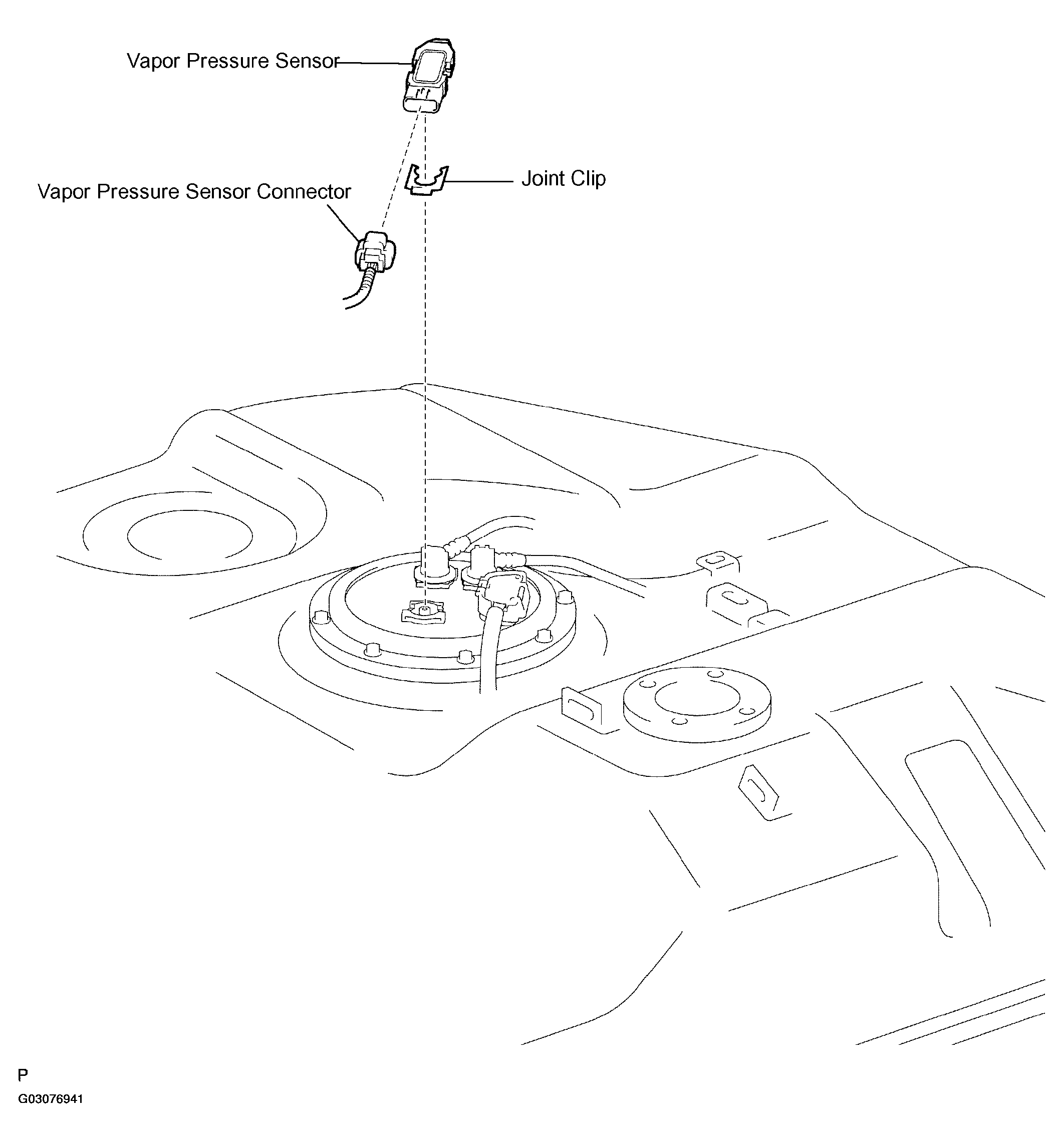 Vapor Pressure Sensor

Joint Clip

Vapor Pressure Sensor Connector

P
G03076941