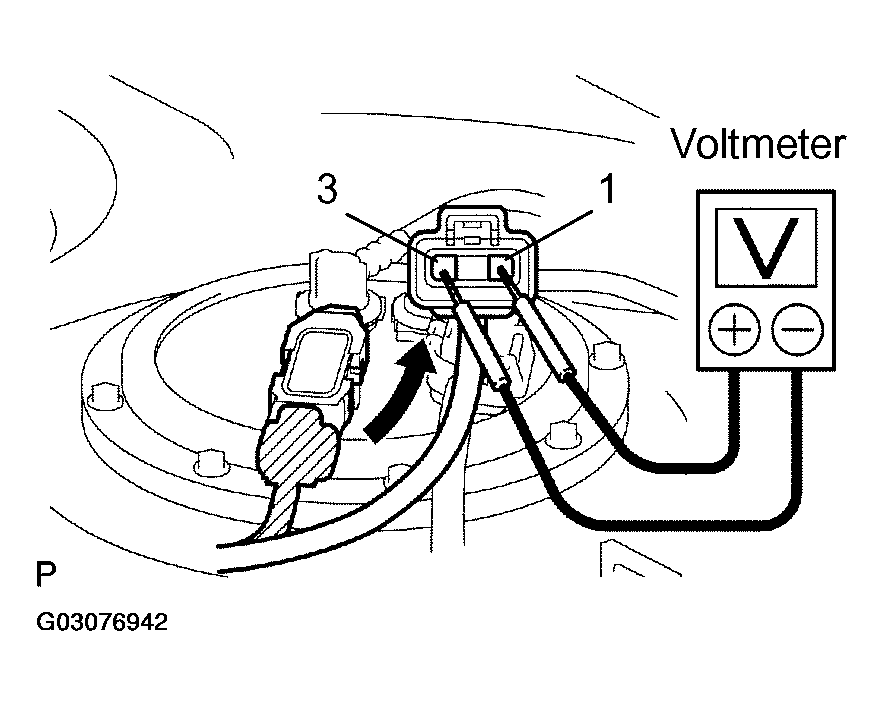 Voltmeter

3

1

V

+

−

P

G03076942