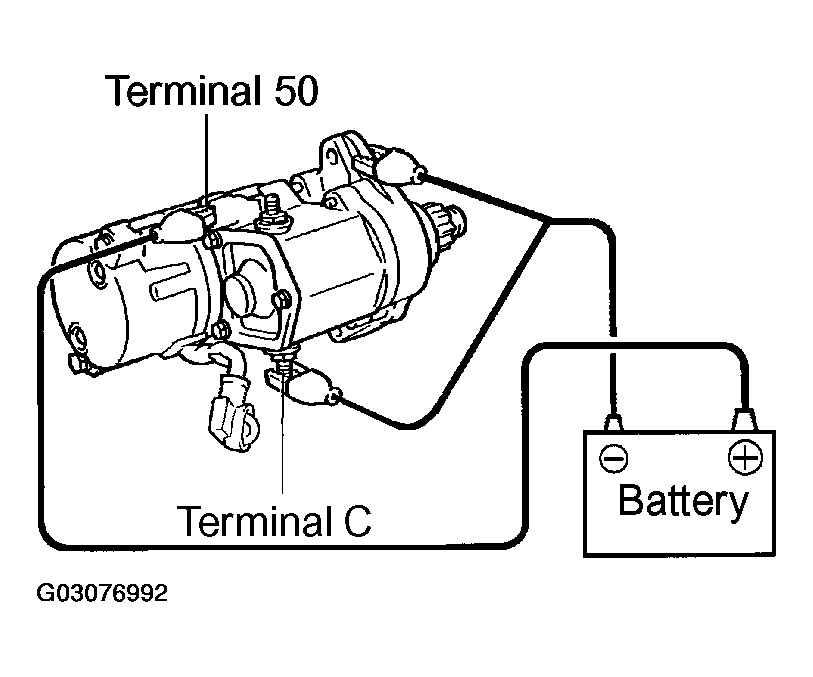 Terminal 50

Terminal C

⊖ ⊕
Battery

G03076992