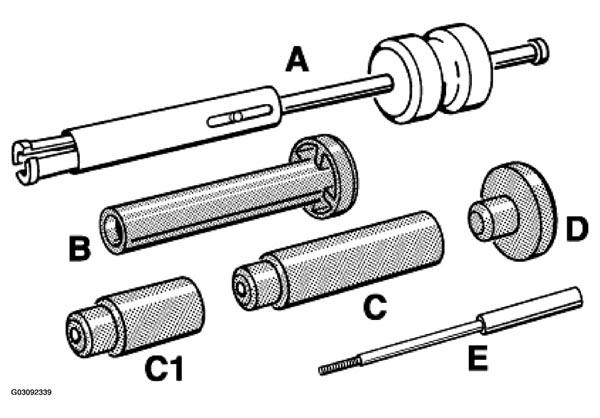 A
B
D
C
C1
E
G03092339