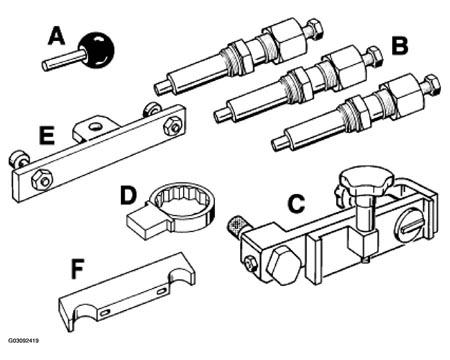 A
B
E
D
C
F
G03092419