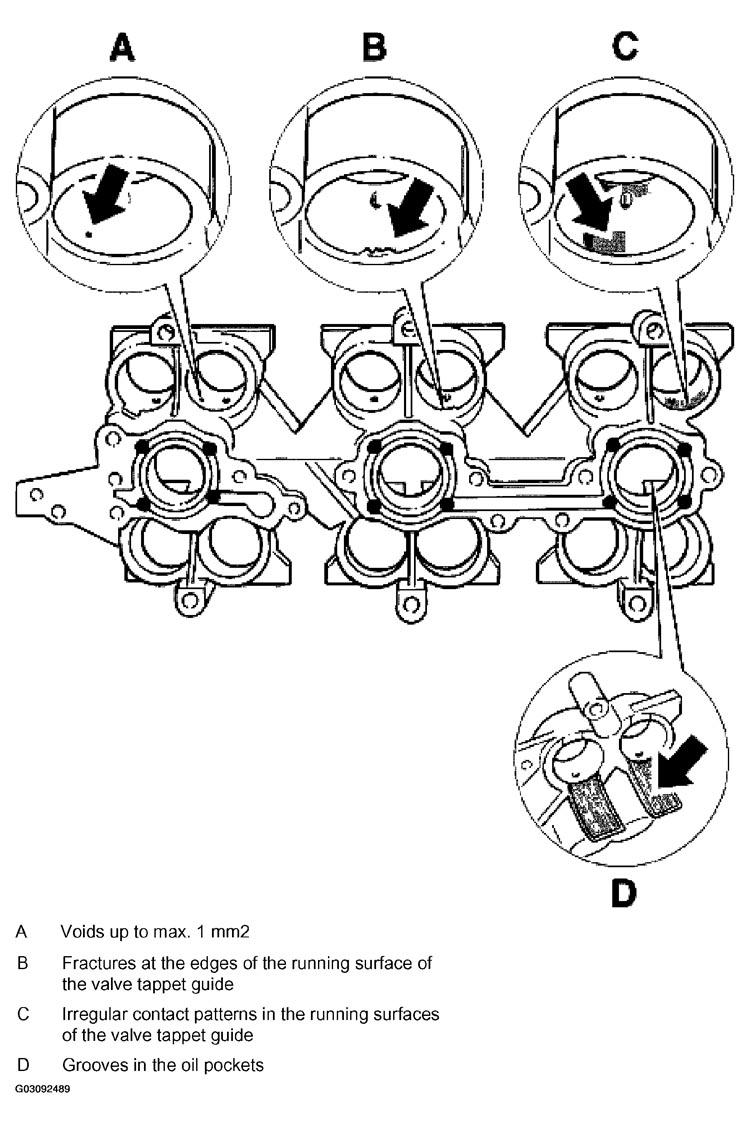 A

B

C

D

A Voids up to max. 1 mm2

B Fractures at the edges of the running surface of the valve tappet guide

C Irregular contact patterns in the running surfaces of the valve tappet guide

D Grooves in the oil pockets

G03092489