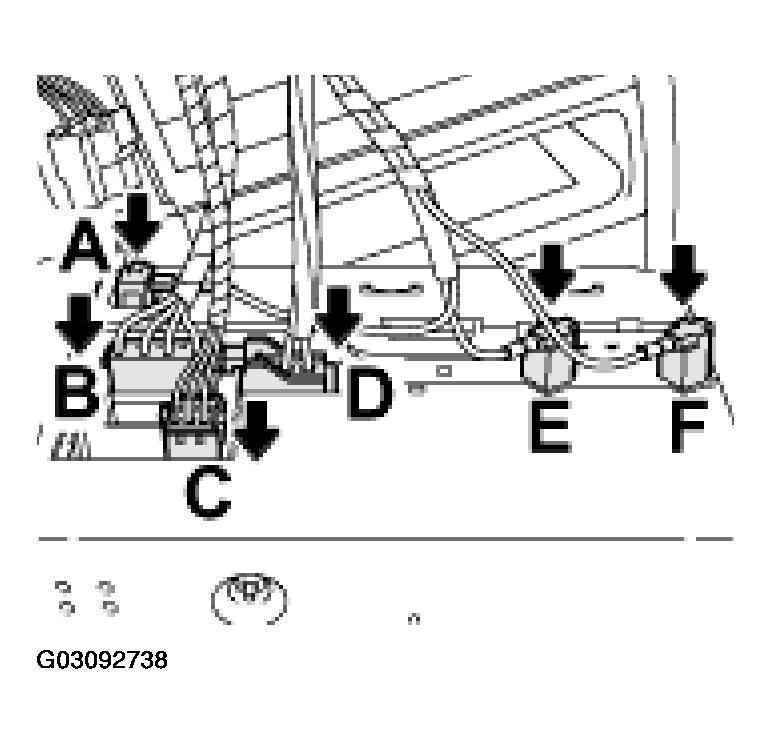 A
B
C
D
E
F
G03092738