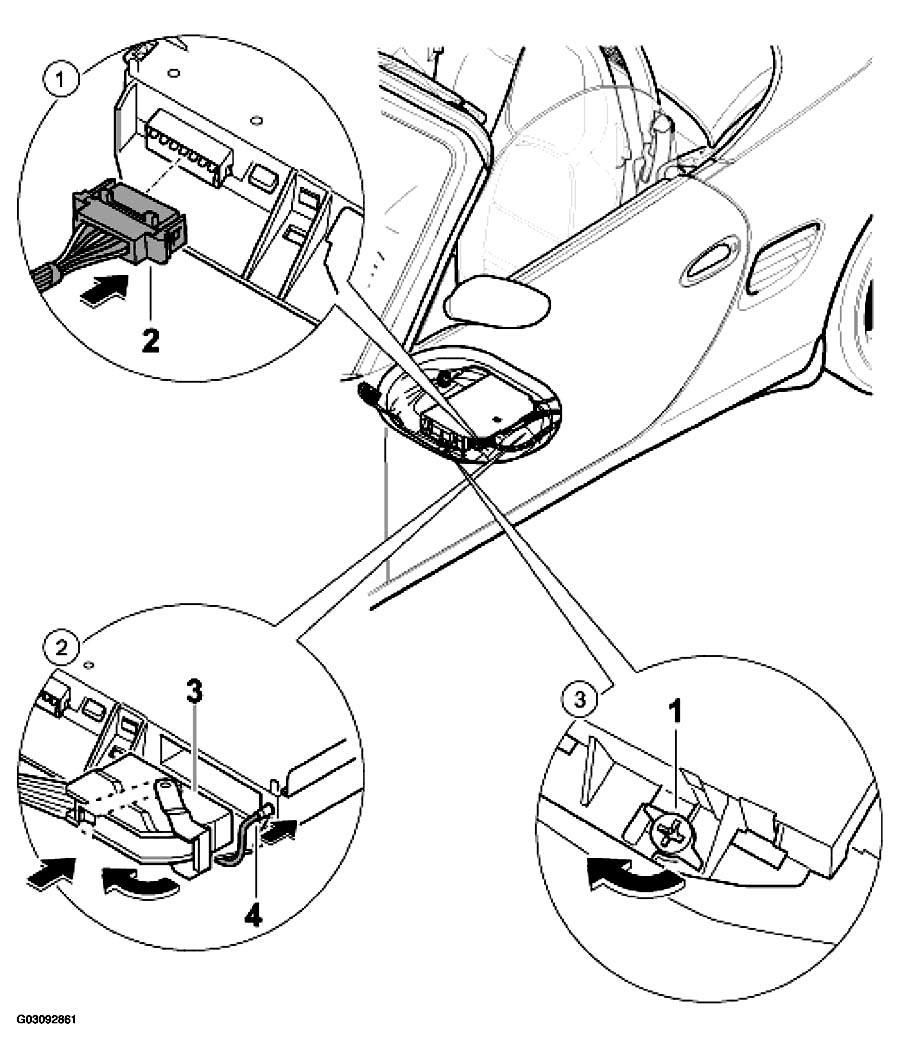 1
2
2
3
4
3
1
G03092861