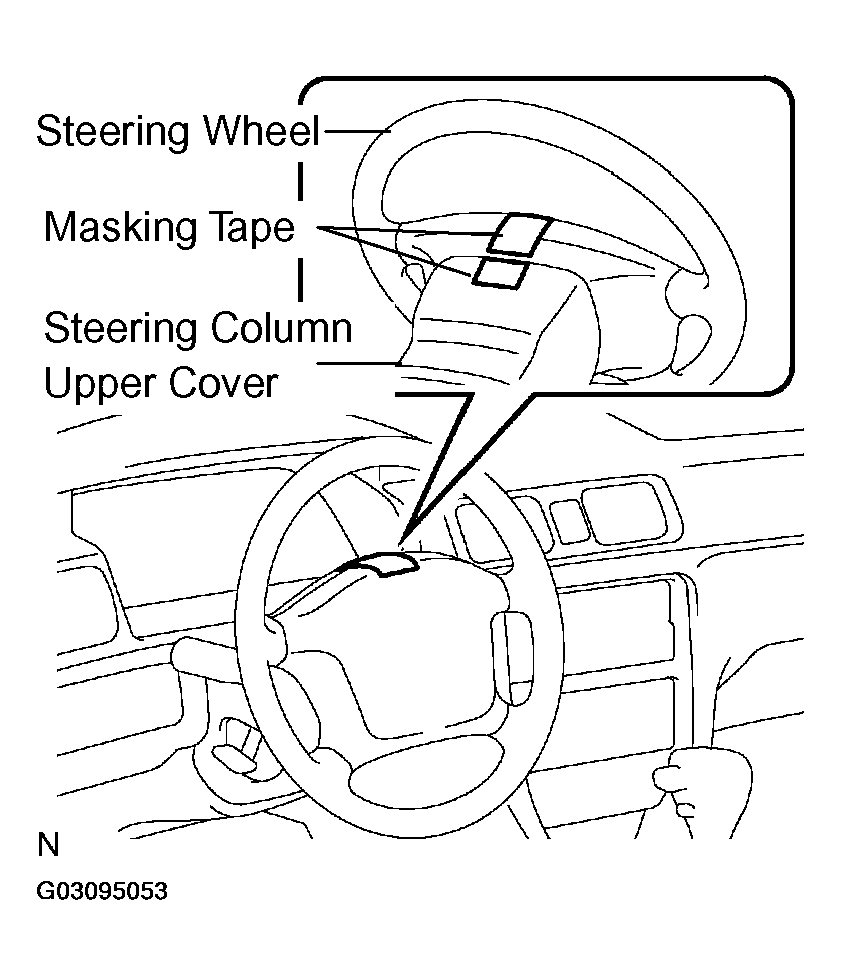 Steering Wheel
Masking Tape
Steering Column Upper Cover
N
G03095053