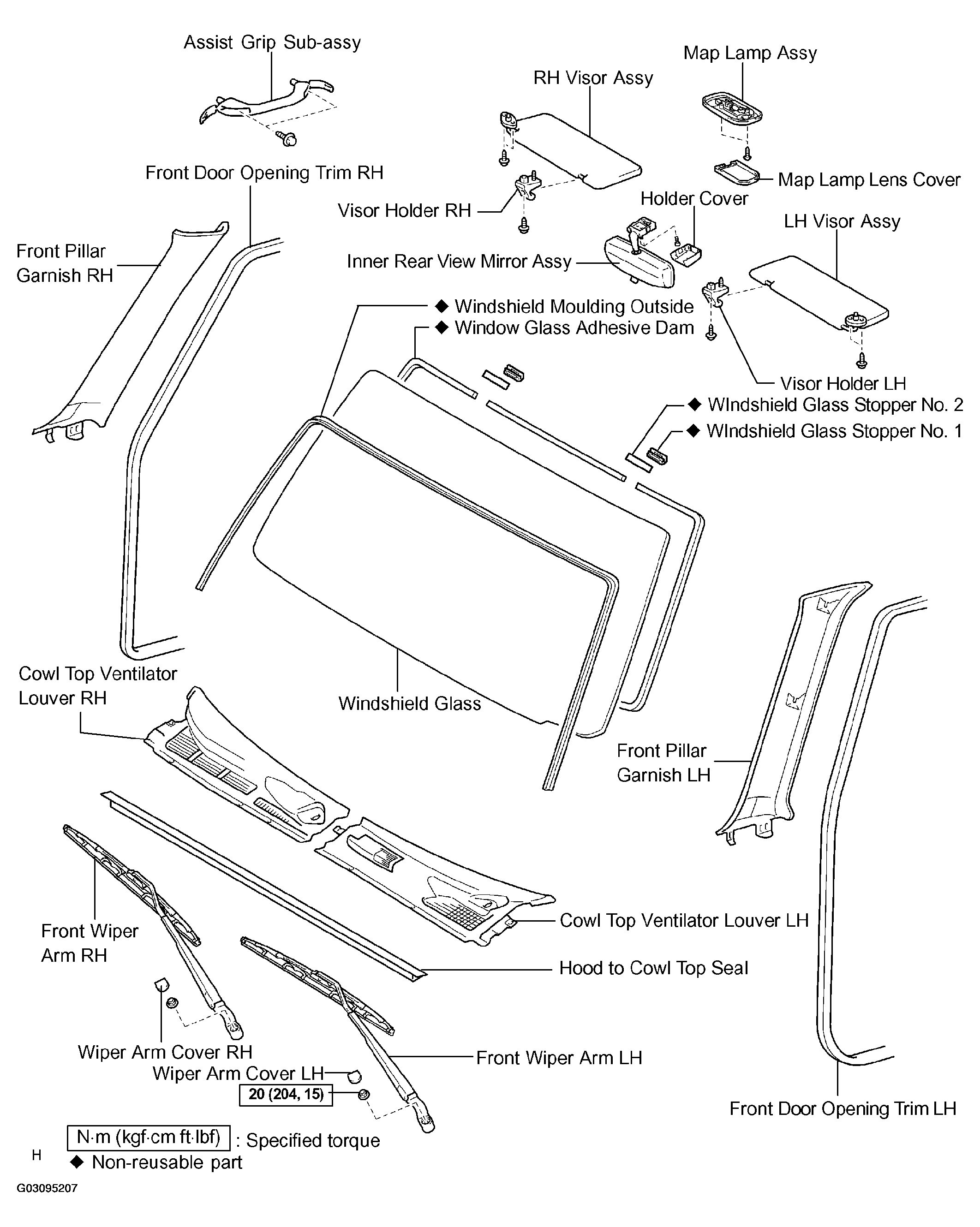 Assist Grip Sub-assy

Map Lamp Assy

RH Visor Assy

Front Door Opening Trim RH

Map Lamp Lens Cover

Visor Holder RH

Holder Cover

LH Visor Assy

Front Pillar Garnish RH

Inner Rear View Mirror Assy

◆ Windshield Moulding Outside

◆ Window Glass Adhesive Dam

Visor Holder LH

◆ WIndshield Glass Stopper No. 2

◆ WIndshield Glass Stopper No. 1

Cowl Top Ventilator Louver RH

Windshield Glass

Front Pillar Garnish LH

Front Wiper Arm RH

Cowl Top Ventilator Louver LH

Hood to Cowl Top Seal

Wiper Arm Cover RH

Front Wiper Arm LH

Wiper Arm Cover LH

20 (204, 15)

Front Door Opening Trim LH

N·m (kgf·cm ft·lbf) : Specified torque

H

◆ Non-reusable part

G03095207