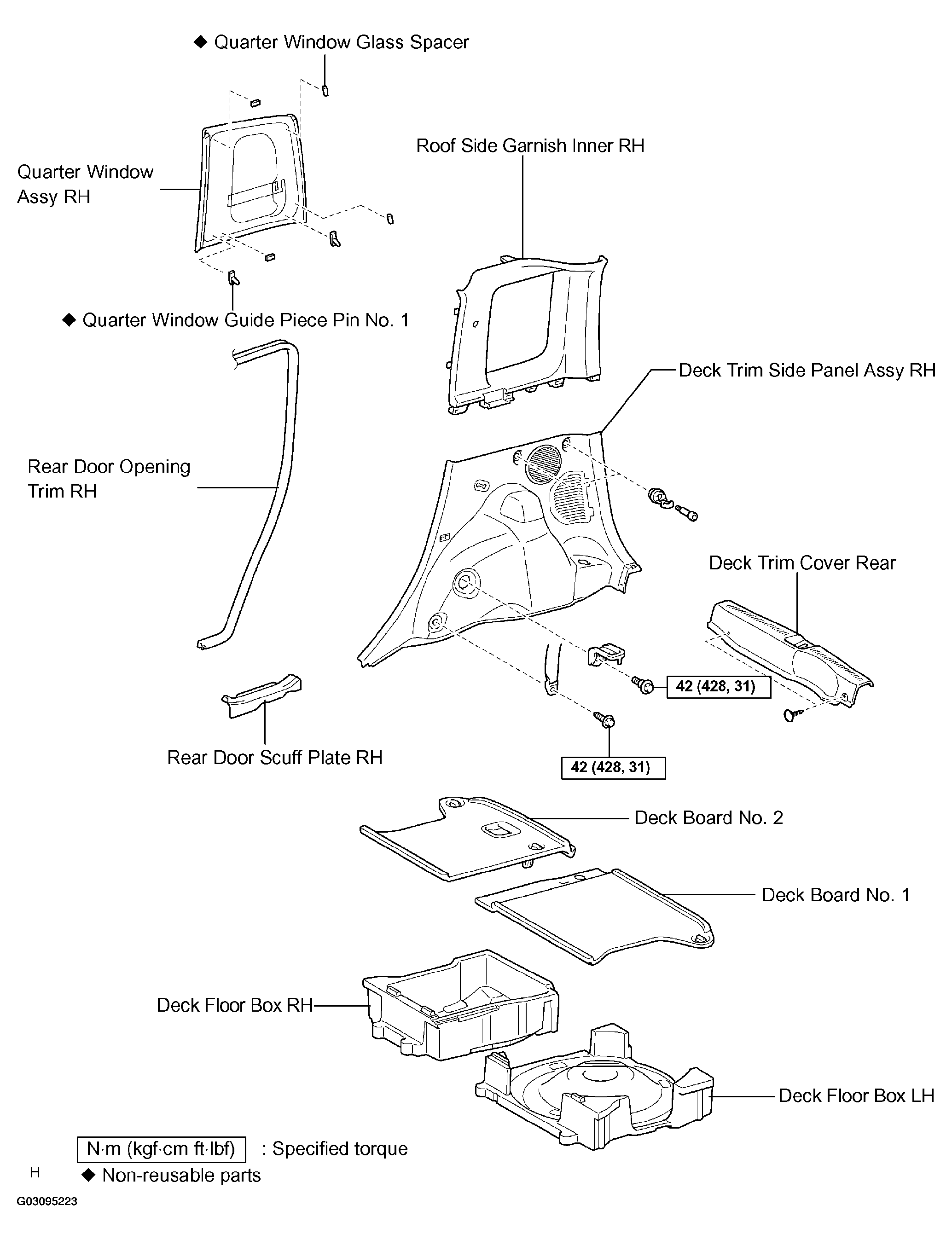 ◆ Quarter Window Glass Spacer

Quarter Window Assy RH

Roof Side Garnish Inner RH

◆ Quarter Window Guide Piece Pin No. 1

Deck Trim Side Panel Assy RH

Rear Door Opening Trim RH

Deck Trim Cover Rear

42 (428, 31)

Rear Door Scuff Plate RH

42 (428, 31)

Deck Board No. 2

Deck Board No. 1

Deck Floor Box RH

Deck Floor Box LH

N·m (kgf·cm ft·lbf) : Specified torque

H

◆ Non-reusable parts

G03095223