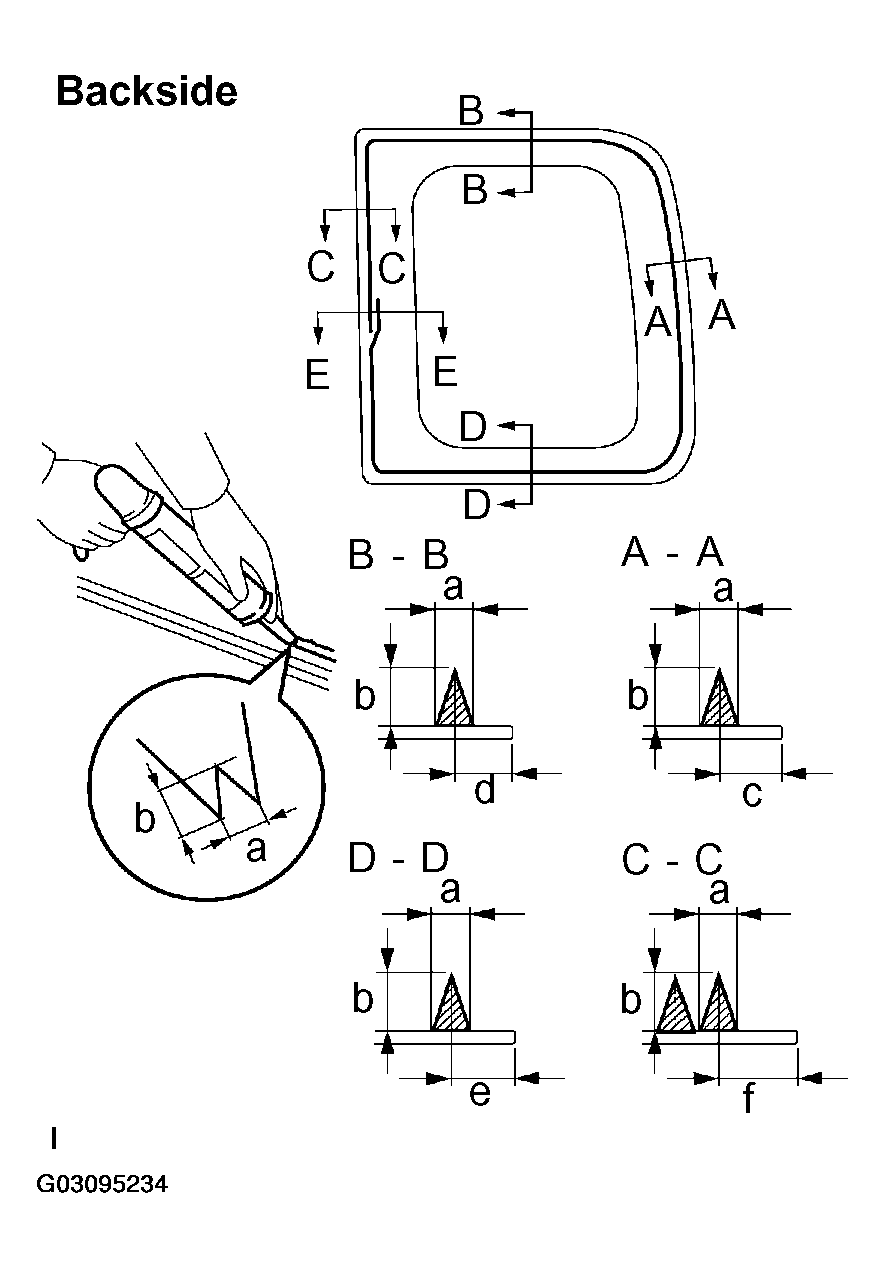 Backside

B B C C A A E E D D

b a

B - B
a
b
d

A - A
a
b
c

D - D
a
b
e

C - C
a
b
f

I

G03095234