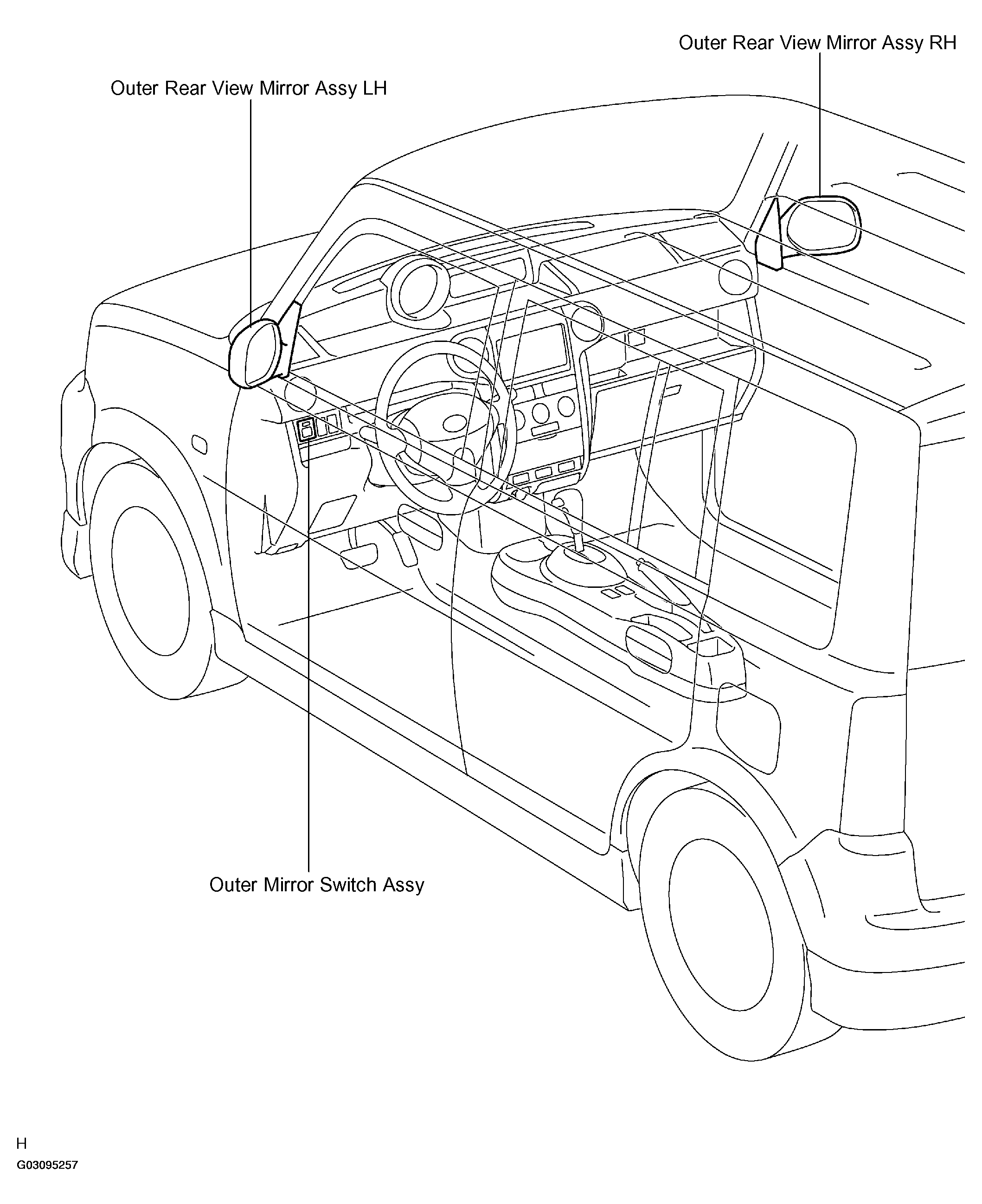 Outer Rear View Mirror Assy RH

Outer Rear View Mirror Assy LH

Outer Mirror Switch Assy

H

G03095257