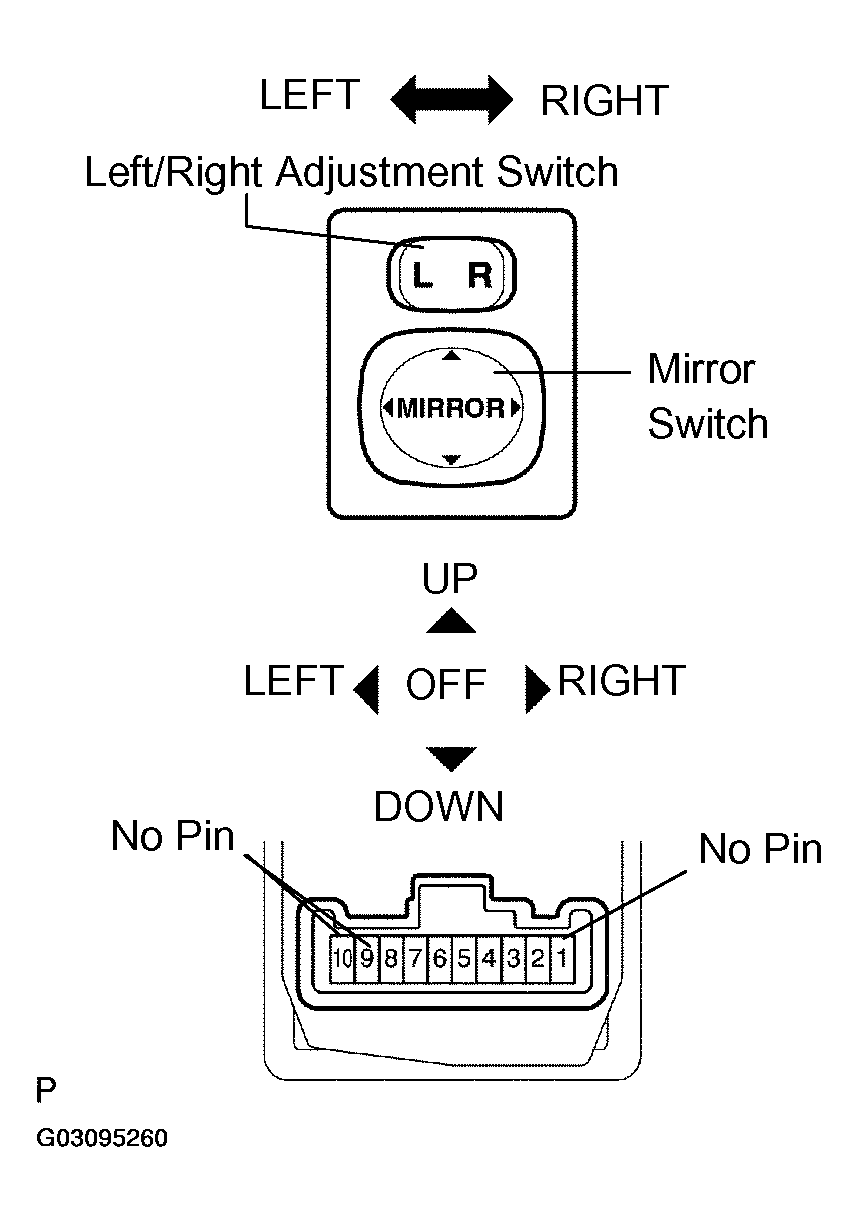 LEFT RIGHT

Left/Right Adjustment Switch

L R

MIRROR

Mirror Switch

UP

LEFT OFF RIGHT

DOWN

No Pin

No Pin

10 9 8 7 6 5 4 3 2 1

P

G03095260