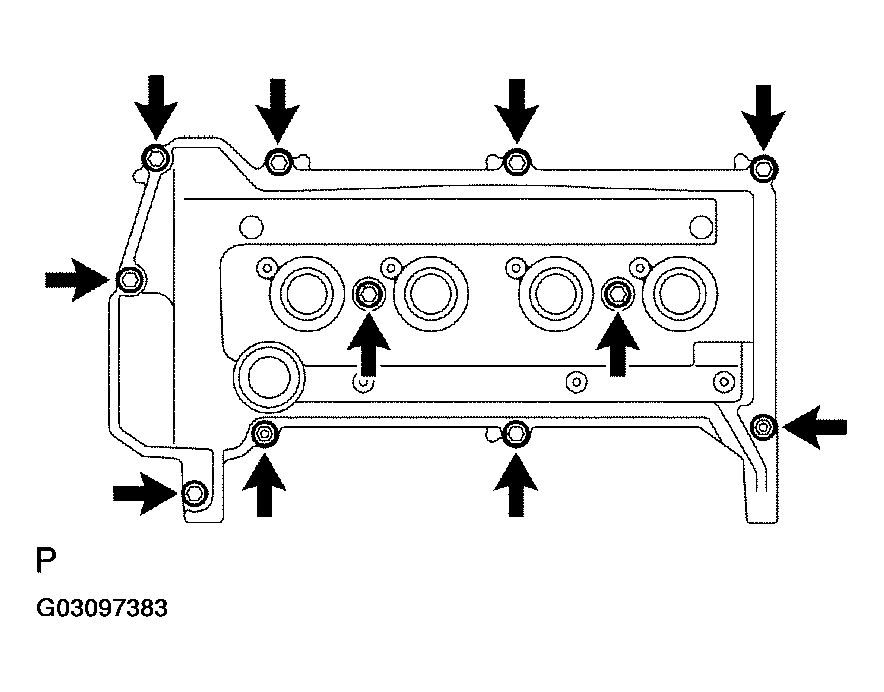 P

G03097383