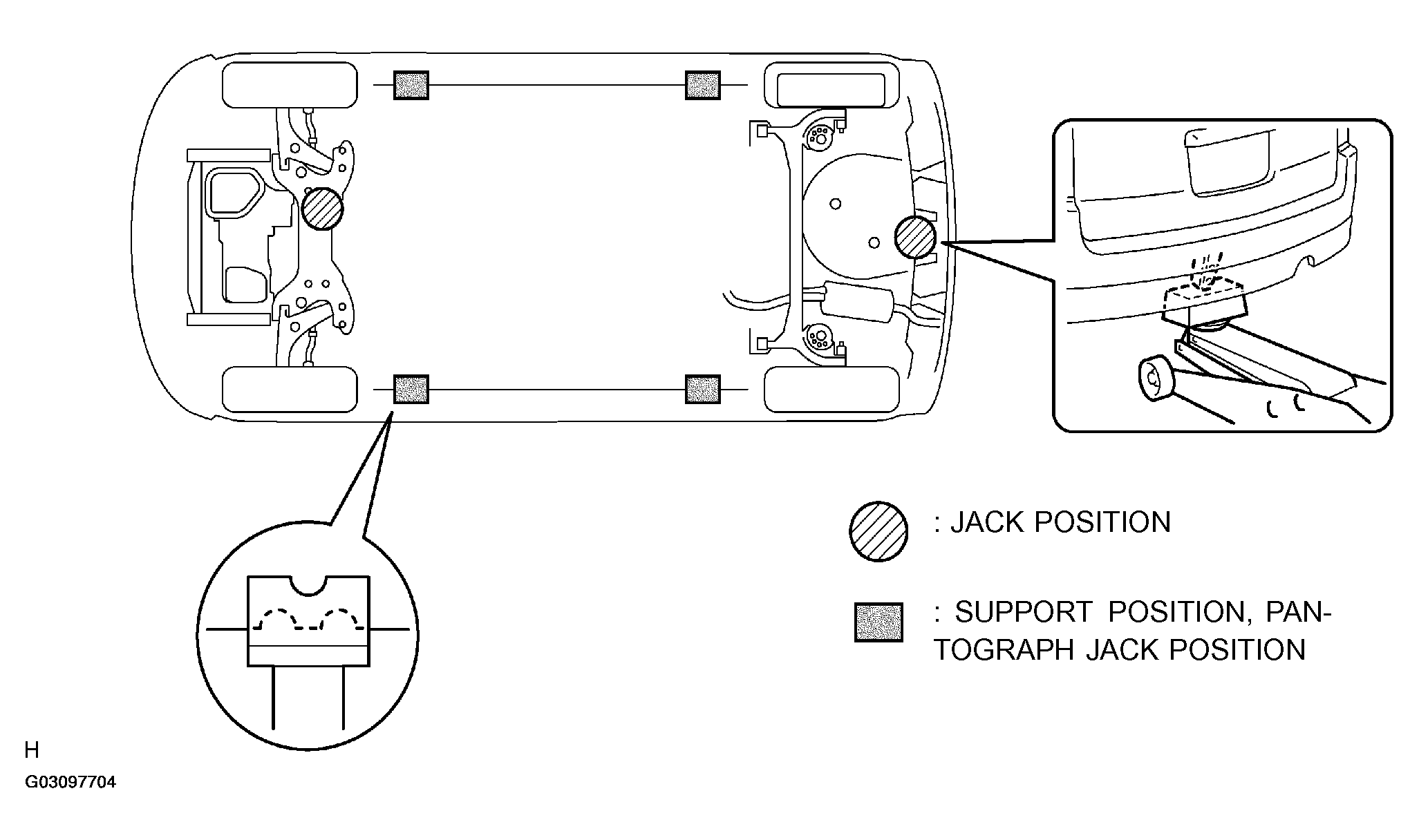 : JACK POSITION

: SUPPORT POSITION, PANTOGRAPH JACK POSITION

H

G03097704