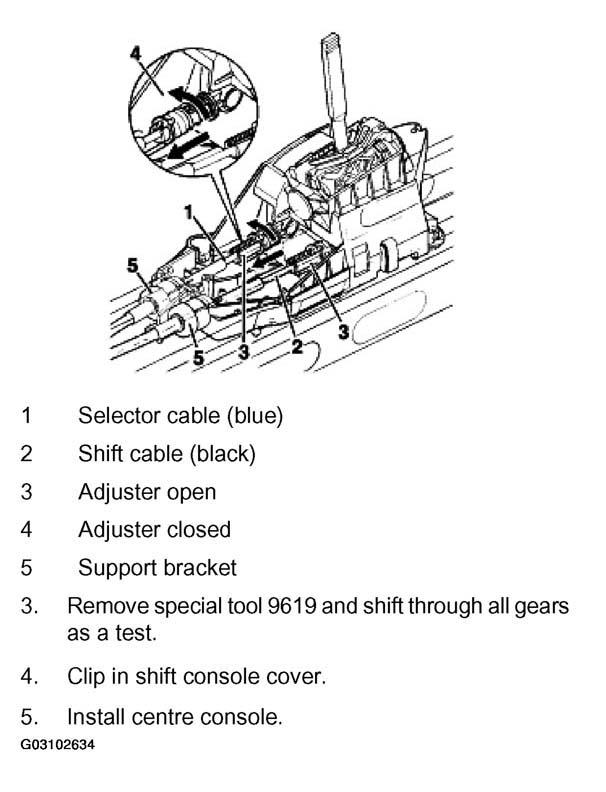 4

1

5

5

3

2

3

1 Selector cable (blue)

2 Shift cable (black)

3 Adjuster open

4 Adjuster closed

5 Support bracket

3. Remove special tool 9619 and shift through all gears as a test.

4. Clip in shift console cover.

5. Install centre console.

G03102634