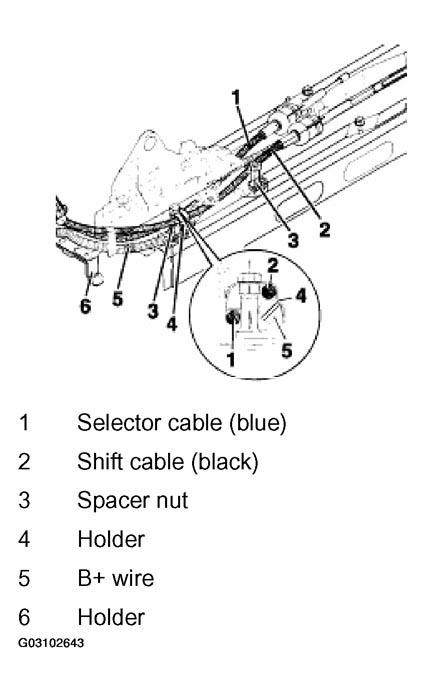 1
2
3
6
5
3
4
2
4
1
5

1 Selector cable (blue)
2 Shift cable (black)
3 Spacer nut
4 Holder
5 B+ wire
6 Holder
G03102643