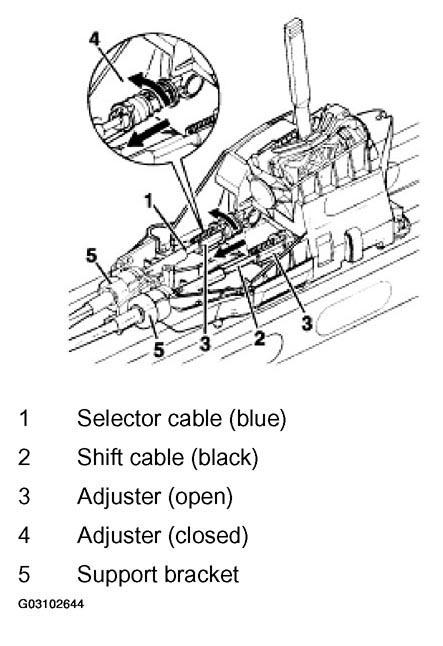 4

1

5

5

3

2

3

1 Selector cable (blue)

2 Shift cable (black)

3 Adjuster (open)

4 Adjuster (closed)

5 Support bracket

G03102644