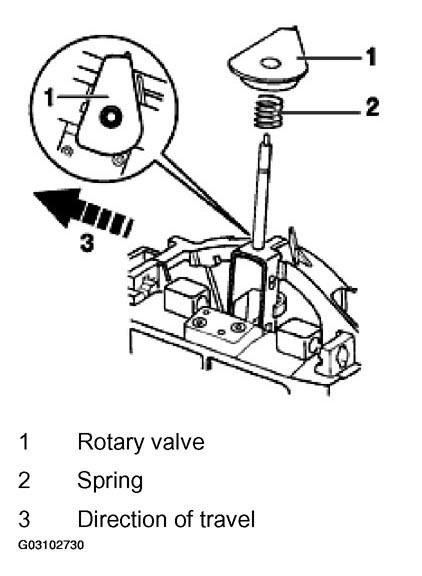 1
1
2
3

1 Rotary valve
2 Spring
3 Direction of travel
G03102730