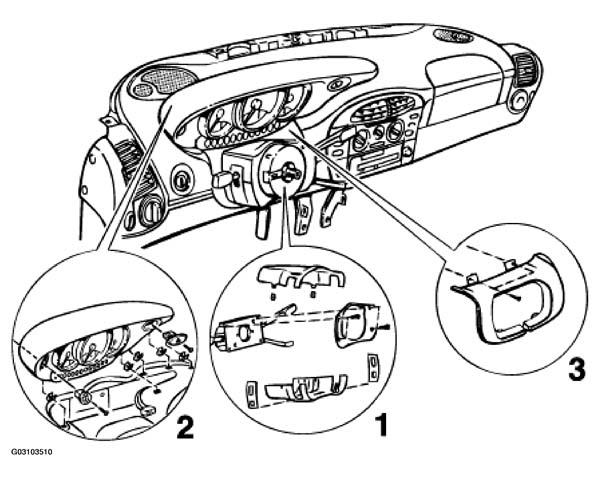 2

1

3

G03103510