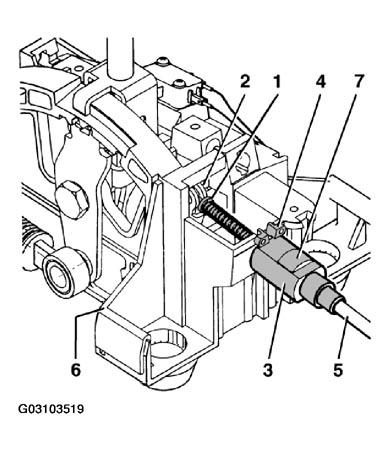 2 1 4 7

6 3 5

G03103519