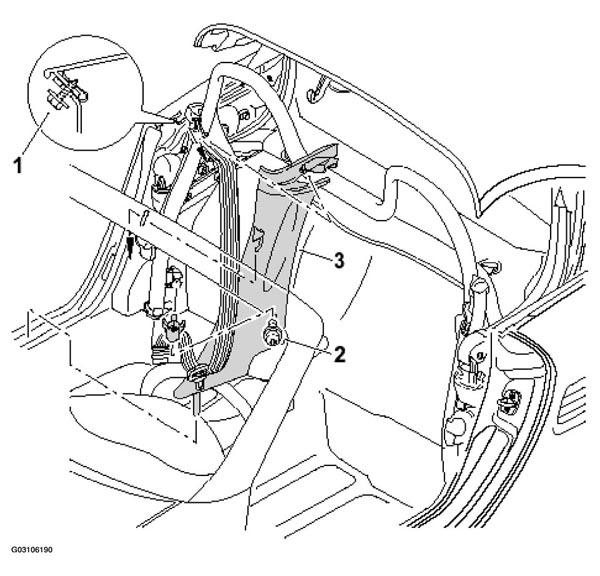 1
3
2
G03106190