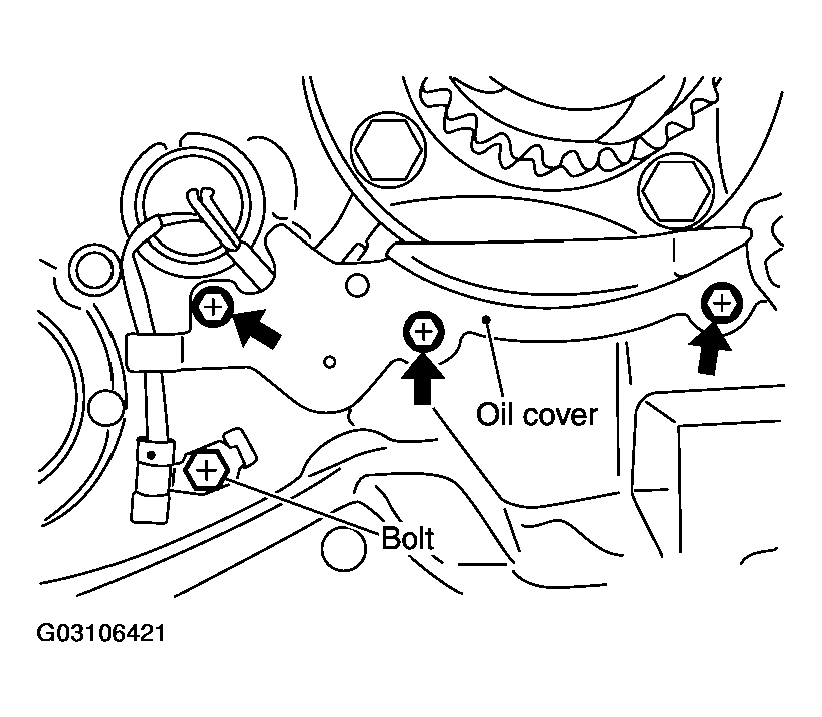 Oil cover

Bolt

G03106421