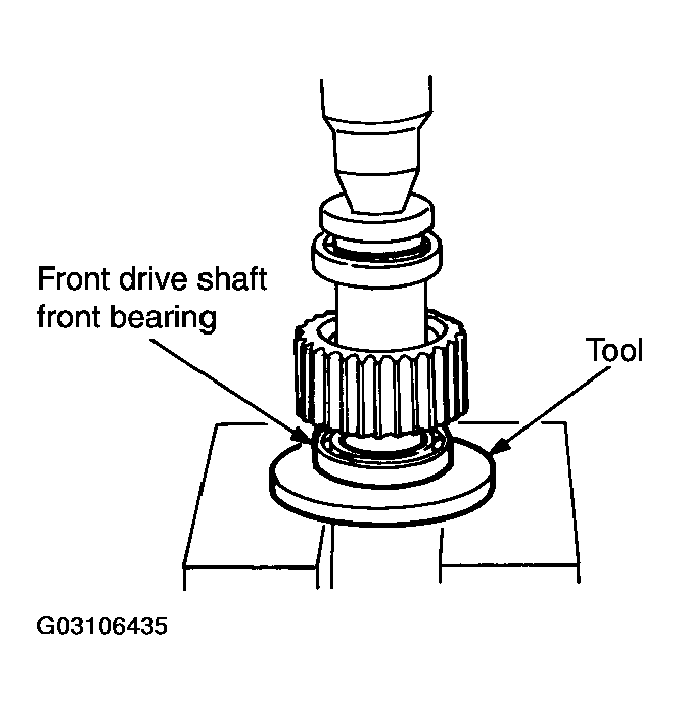 Front drive shaft front bearing

Tool

G03106435