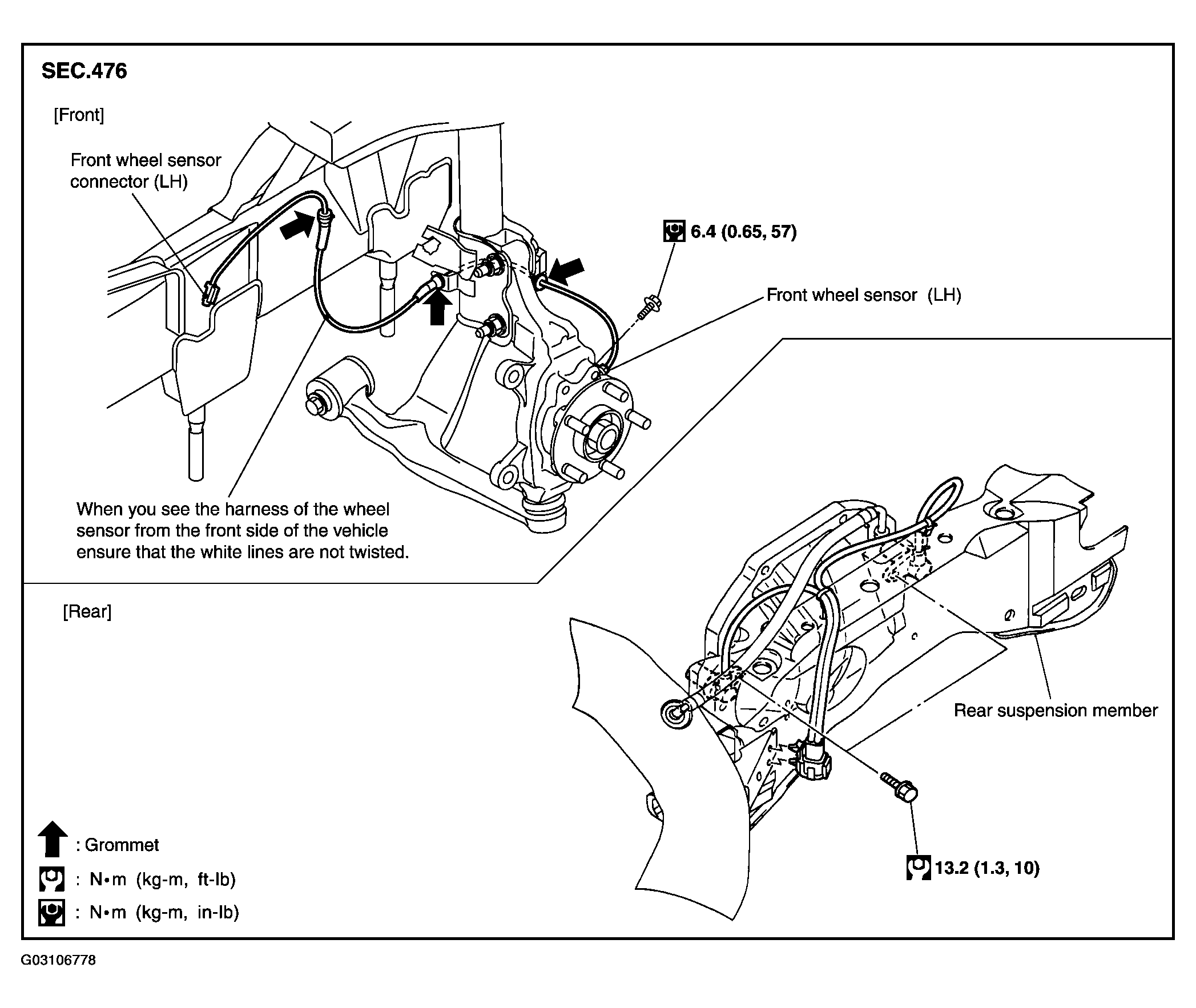 SEC.476

[Front]

Front wheel sensor connector (LH)

6.4 (0.65, 57)

Front wheel sensor (LH)

When you see the harness of the wheel sensor from the front side of the vehicle ensure that the white lines are not twisted.

[Rear]

Rear suspension member

13.2 (1.3, 10)

: Grommet

: N•m (kg-m, ft-lb)

: N•m (kg-m, in-lb)

G03106778