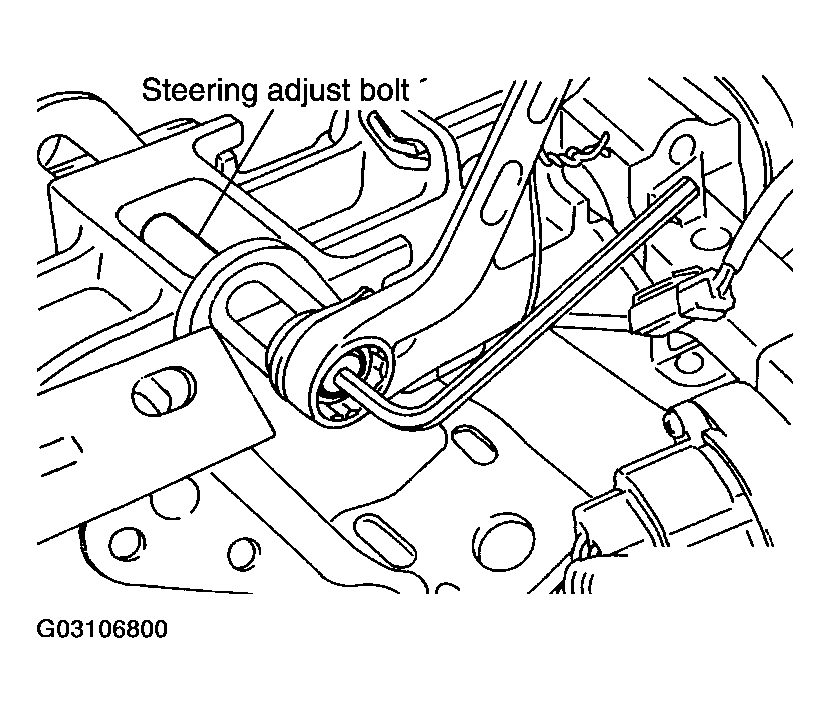 Steering adjust bolt

G03106800