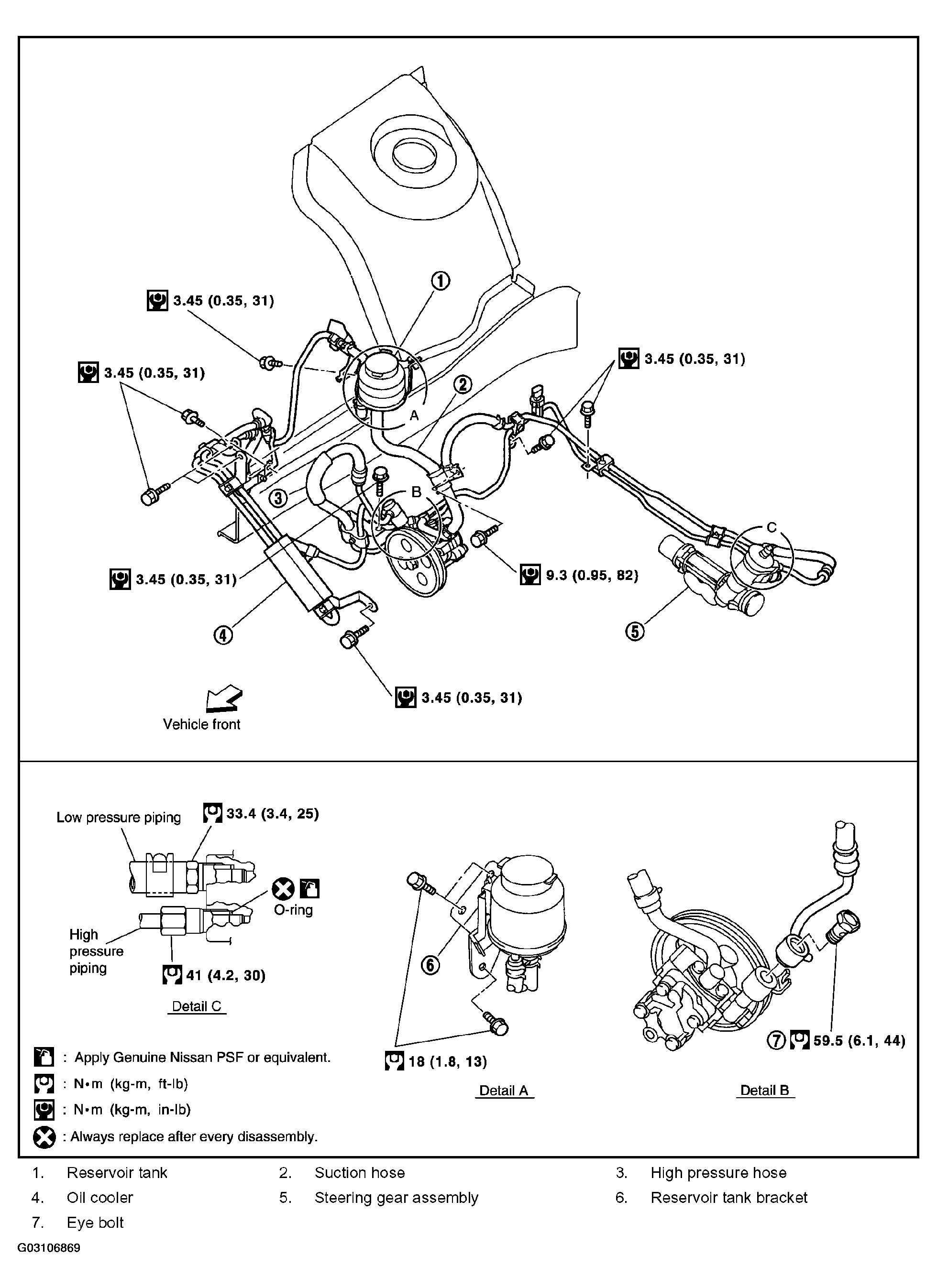 ①
3.45 (0.35, 31)
3.45 (0.35, 31)
3.45 (0.35, 31)
②
A
③
B
C
3.45 (0.35, 31)
9.3 (0.95, 82)
④
⑤
3.45 (0.35, 31)
Vehicle front

Low pressure piping
33.4 (3.4, 25)
O-ring
High pressure piping
41 (4.2, 30)
Detail C
⑥
18 (1.8, 13)
Detail A
⑦ 59.5 (6.1, 44)
Detail B

: Apply Genuine Nissan PSF or equivalent.
: N•m (kg-m, ft-lb)
: N•m (kg-m, in-lb)
: Always replace after every disassembly.

1. Reservoir tank
2. Suction hose
3. High pressure hose
4. Oil cooler
5. Steering gear assembly
6. Reservoir tank bracket
7. Eye bolt

G03106869