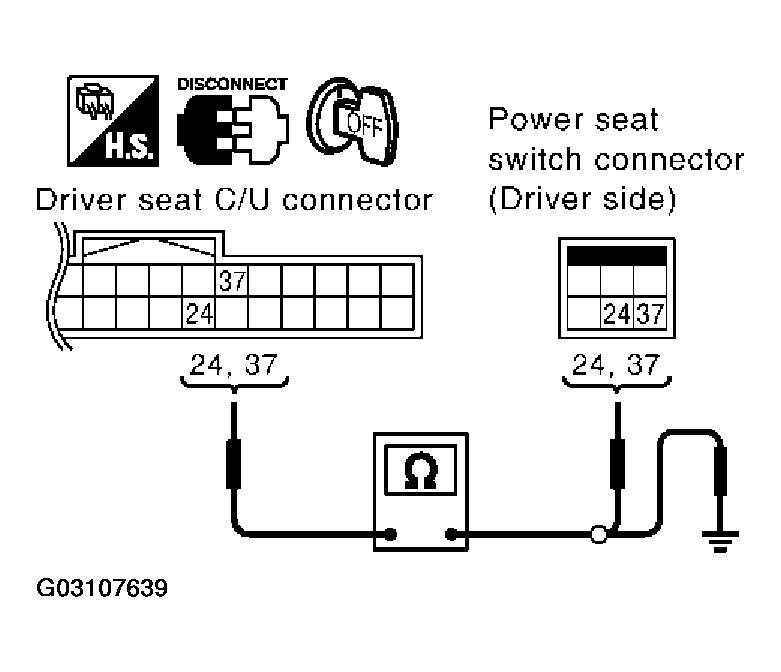 H.S.
DISCONNECT
OFF

Driver seat C/U connector

37
24

24, 37

Power seat switch connector (Driver side)

24 37

24, 37

Ω

G03107639