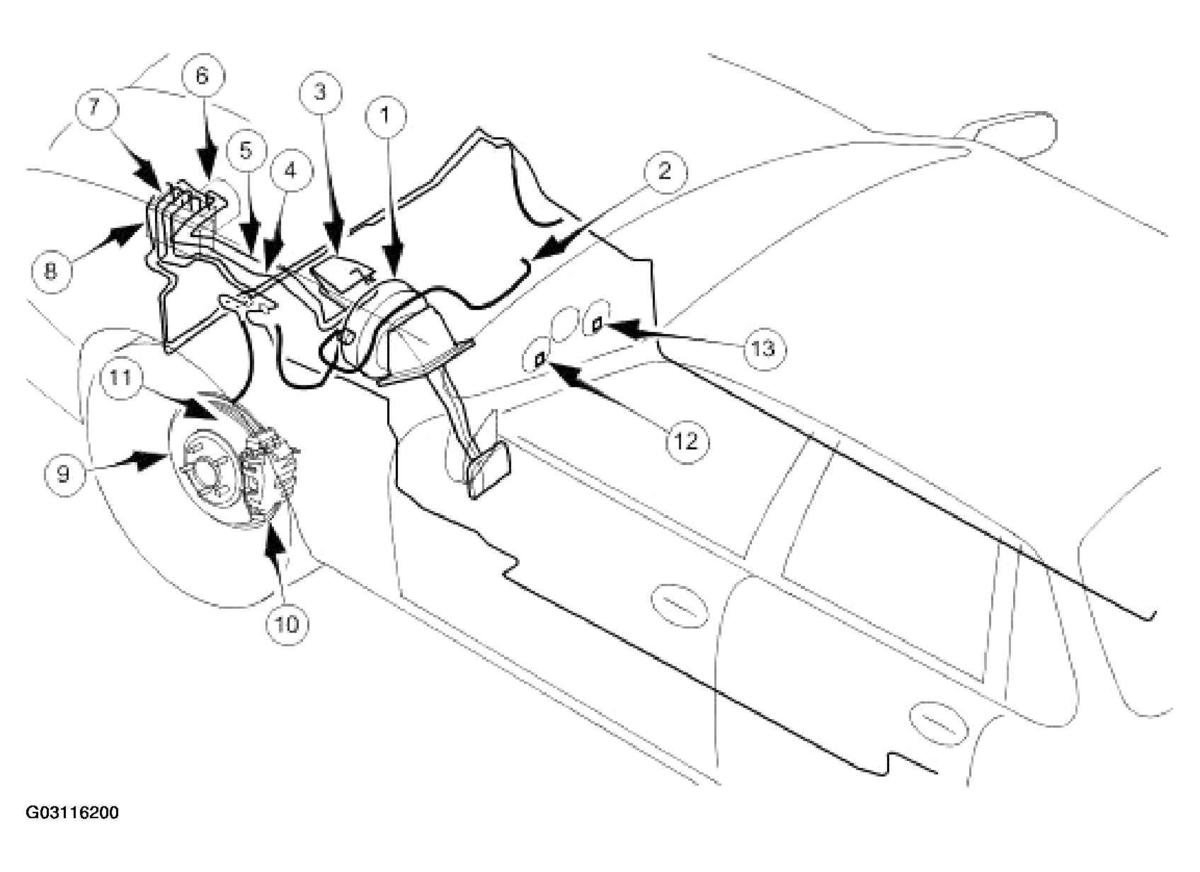 7
6
3
1
5
4
2
8
13
11
12
9
10
G03116200