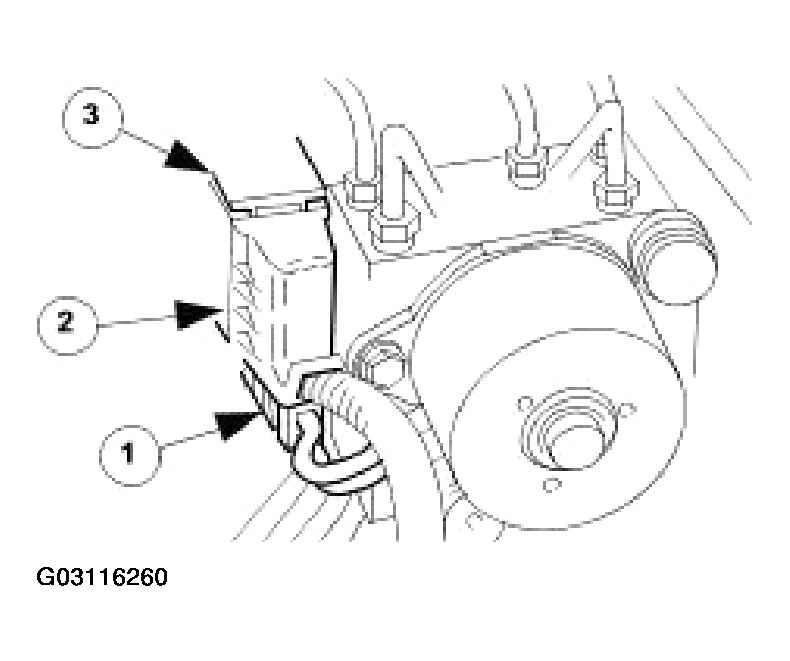 3

2

1

G03116260