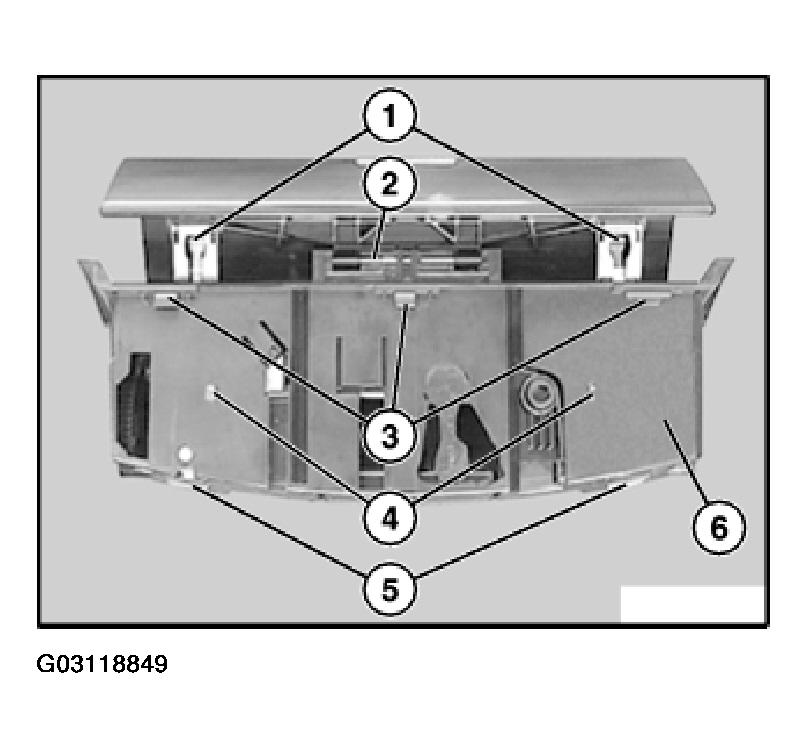 1
2
3
4
5
6

G03118849