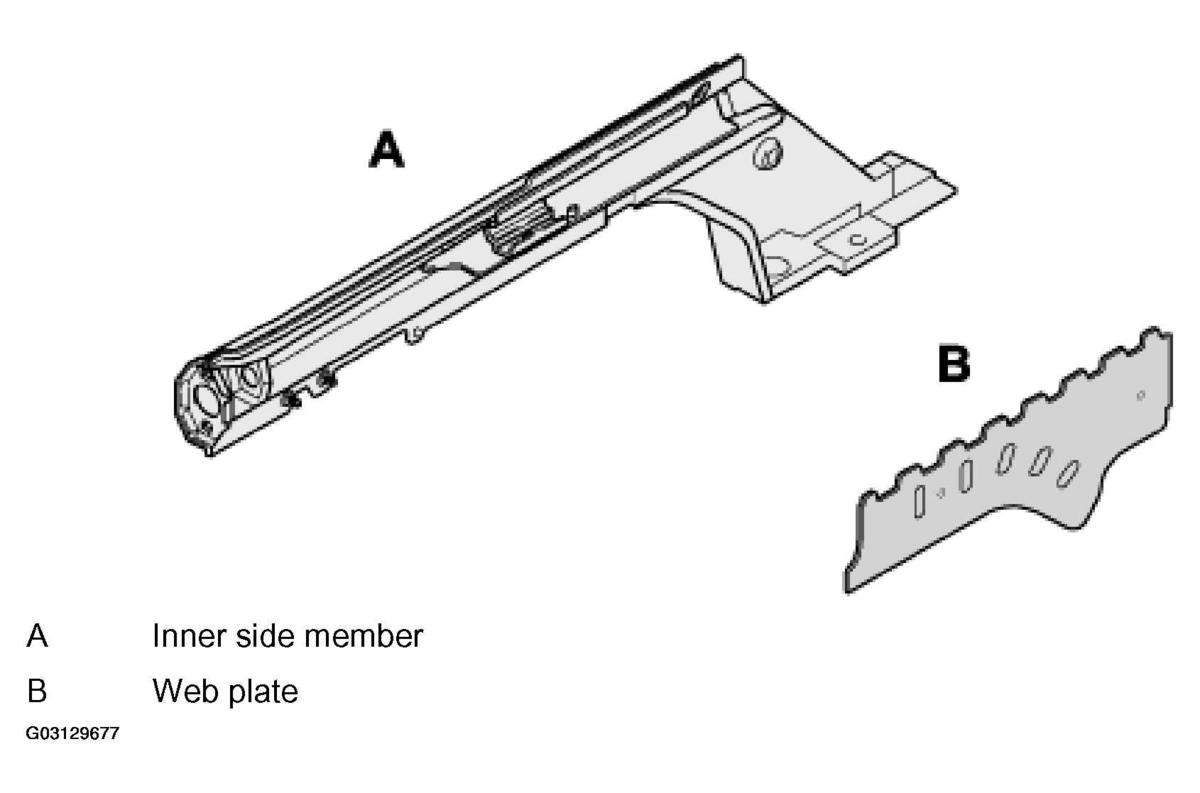 A

B

A Inner side member

B Web plate

G03129677