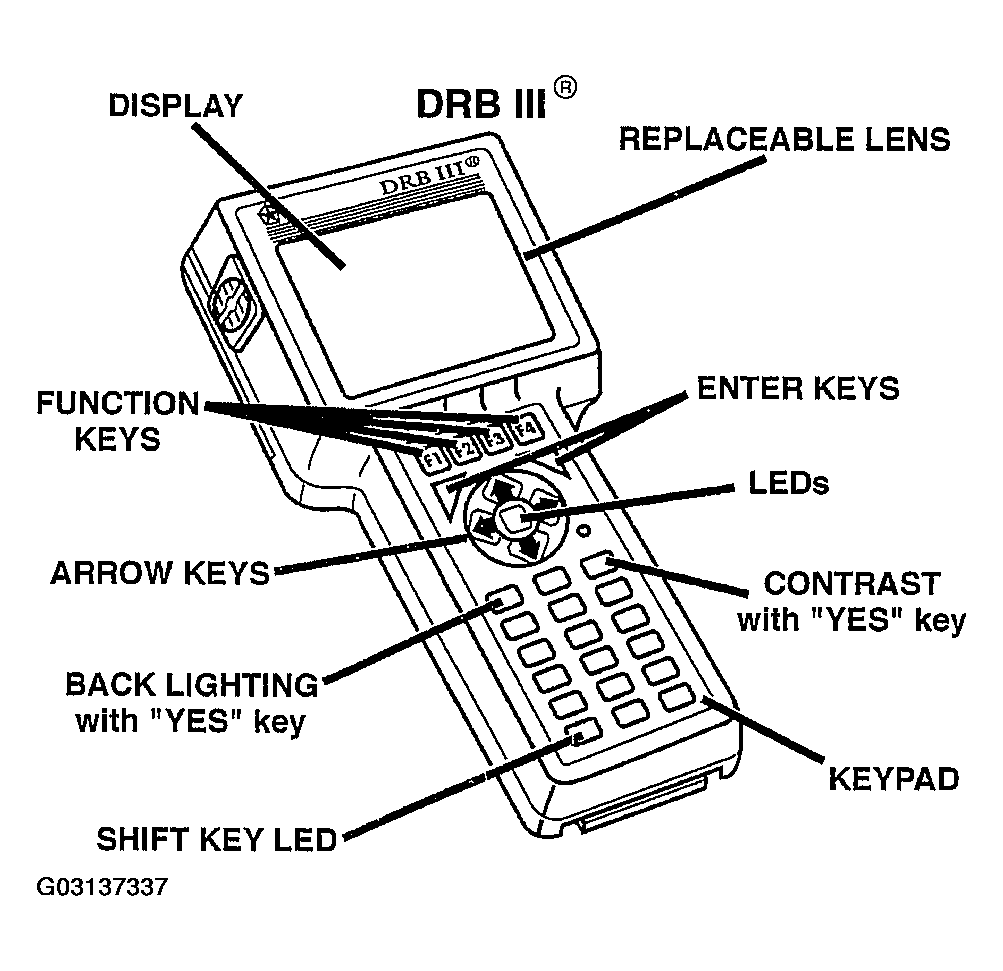 DISPLAY

DRB III®

REPLACEABLE LENS

DRB III®

FUNCTION KEYS

F1 F2 F3 F4

ENTER KEYS

LEDs

ARROW KEYS

CONTRAST with "YES" key

BACK LIGHTING with "YES" key

KEYPAD

SHIFT KEY LED

G03137337