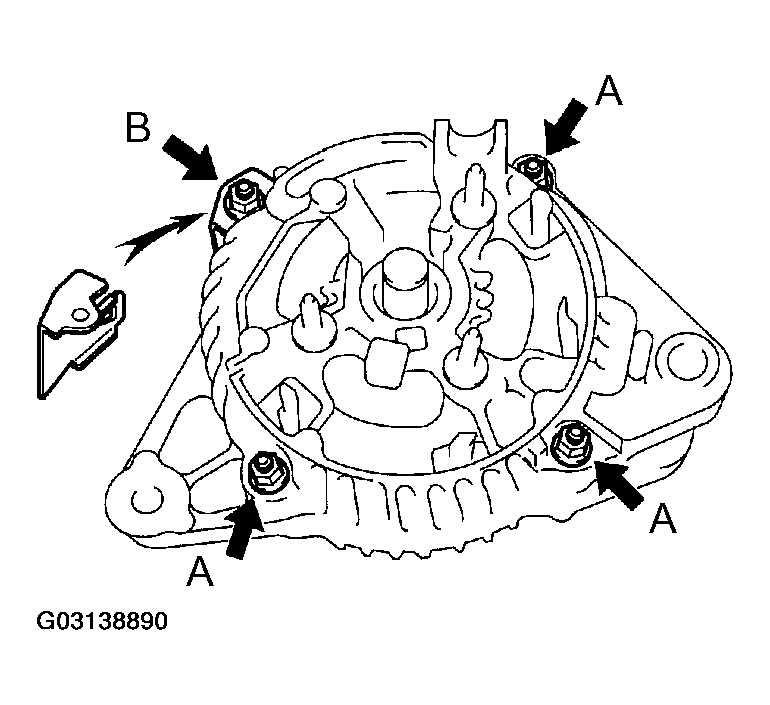 B
A
A
A
G03138890