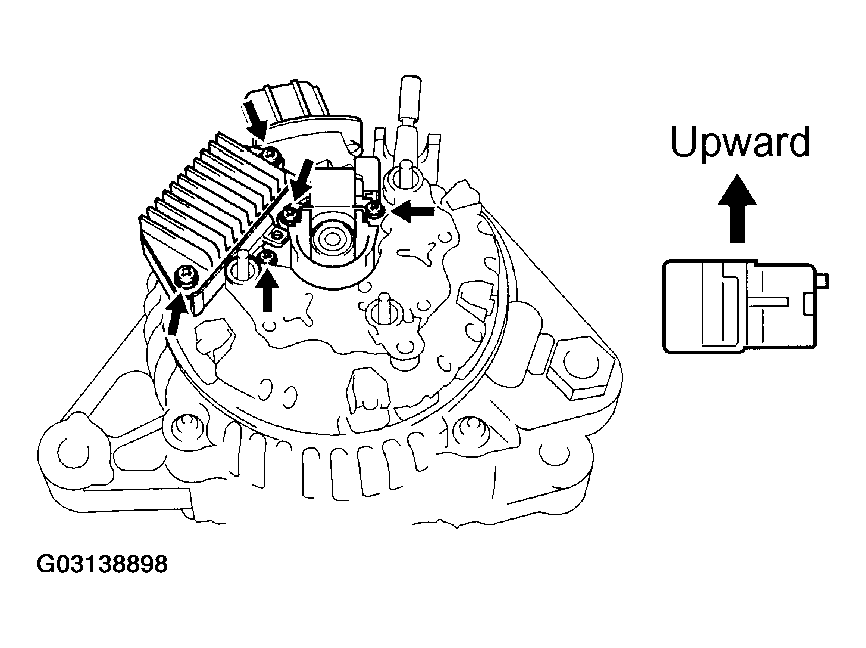 Upward

G03138898