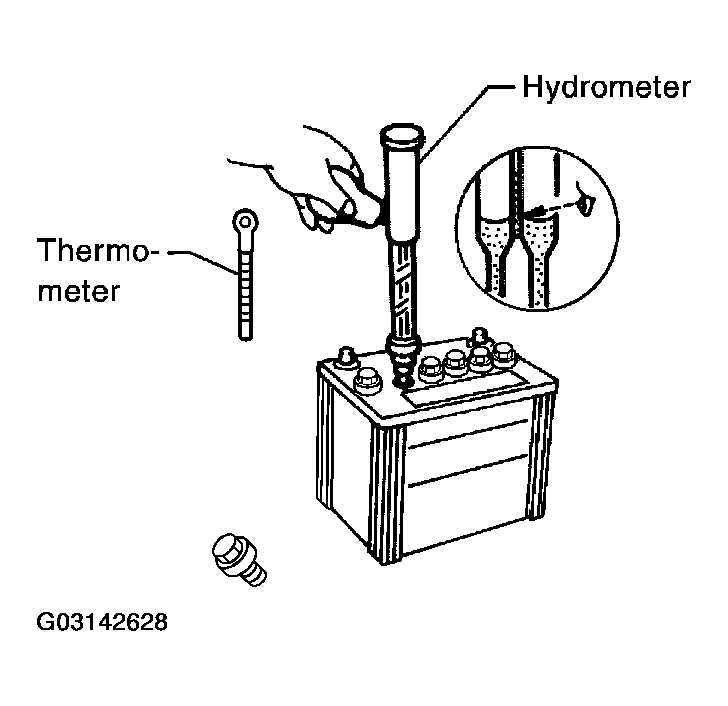 Hydrometer

Thermometer

G03142628