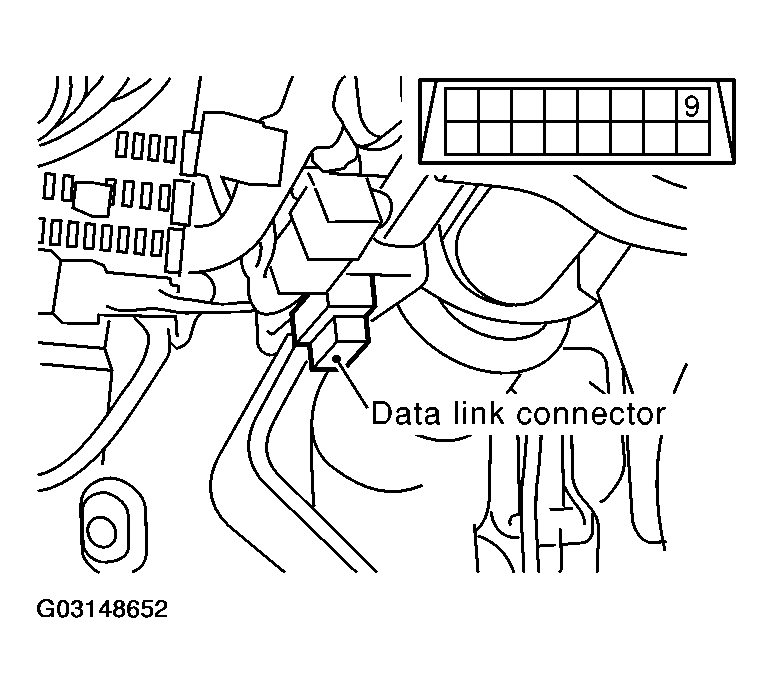 9

Data link connector

G03148652