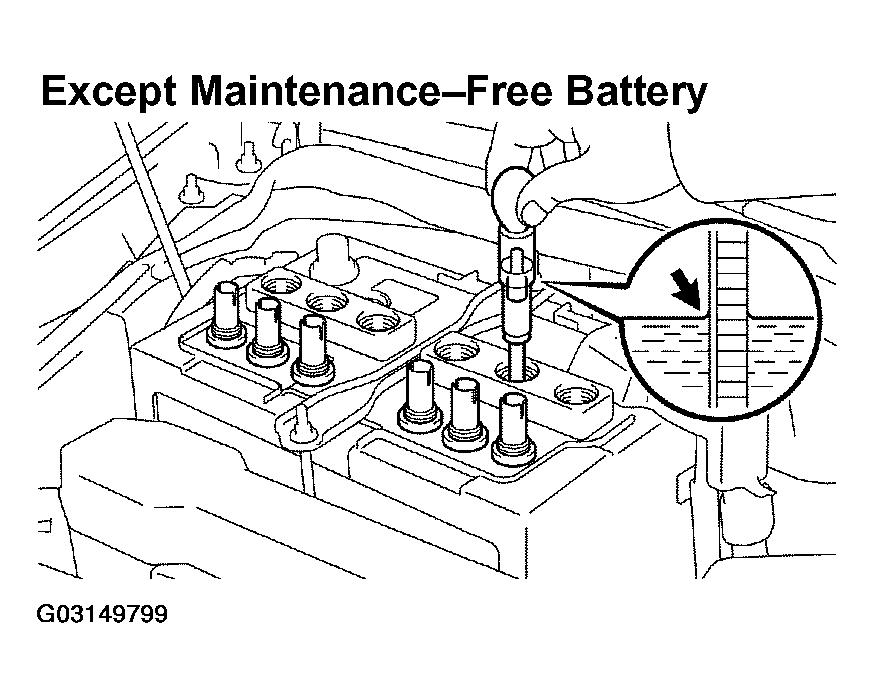 Except Maintenance–Free Battery

G03149799