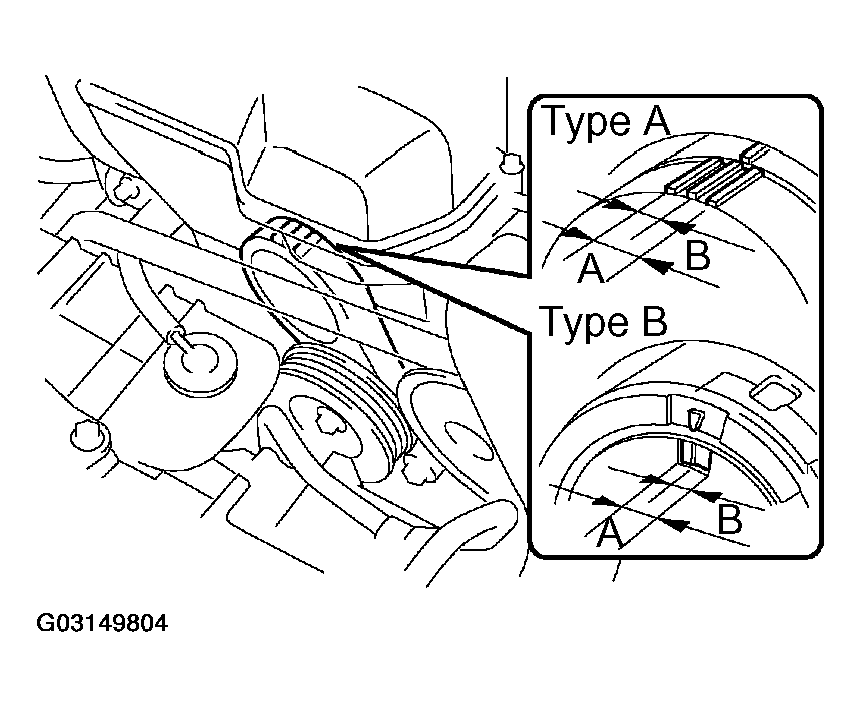 Type A
A
B
Type B
A
B
G03149804