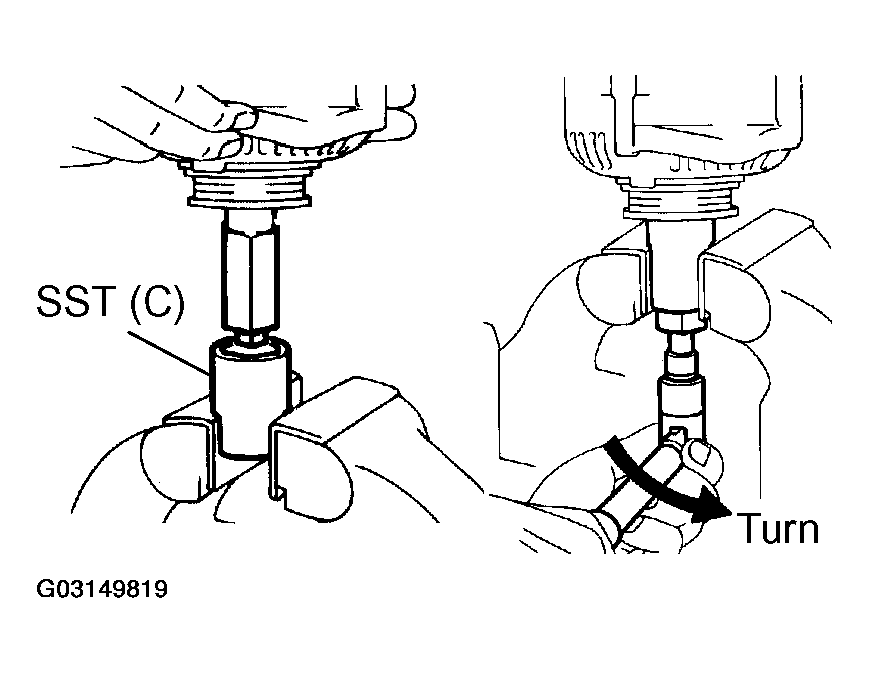 SST (C)

Turn

G03149819