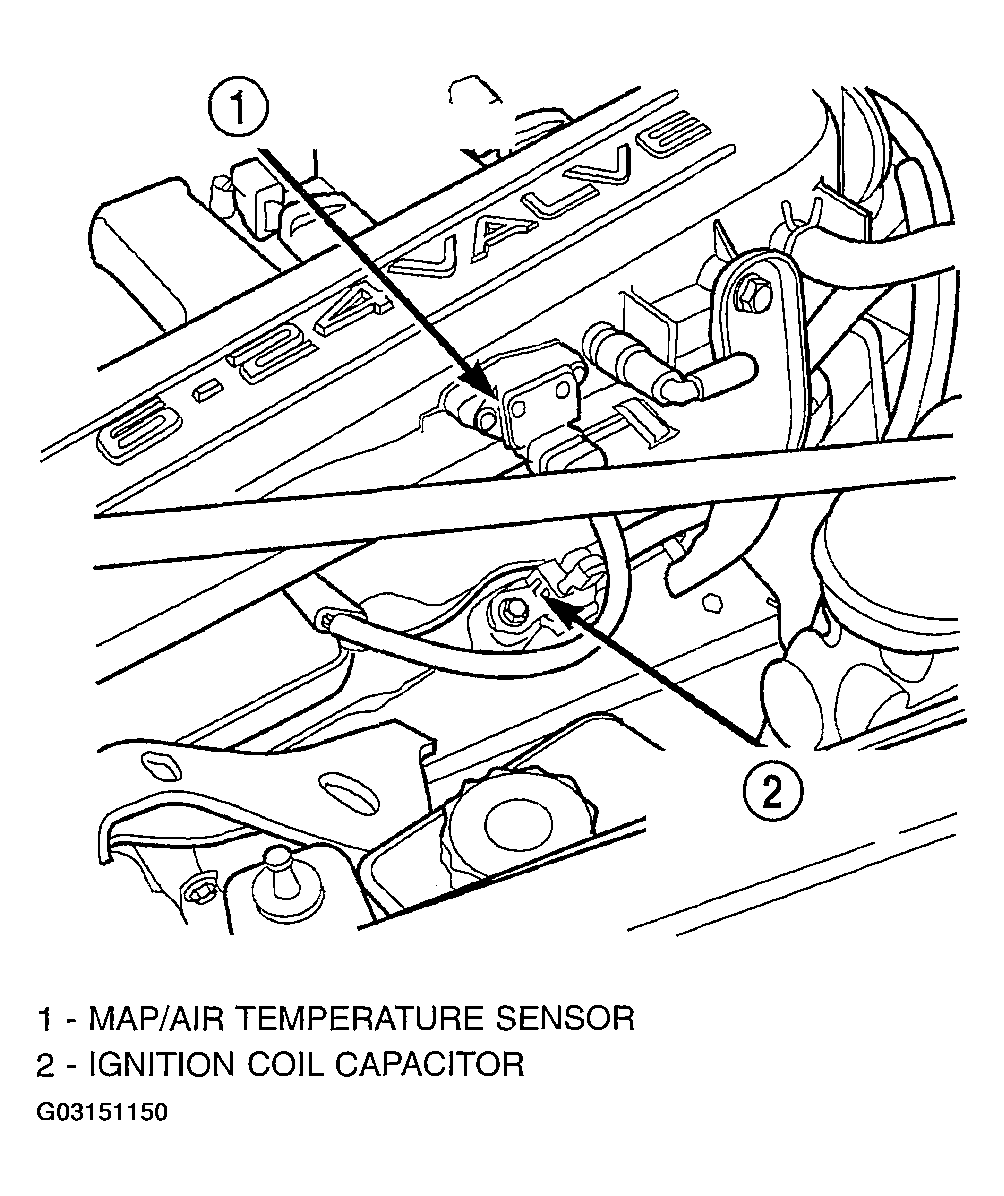 1

6 - 24 VALVE

2

1 - MAP/AIR TEMPERATURE SENSOR
2 - IGNITION COIL CAPACITOR

G03151150