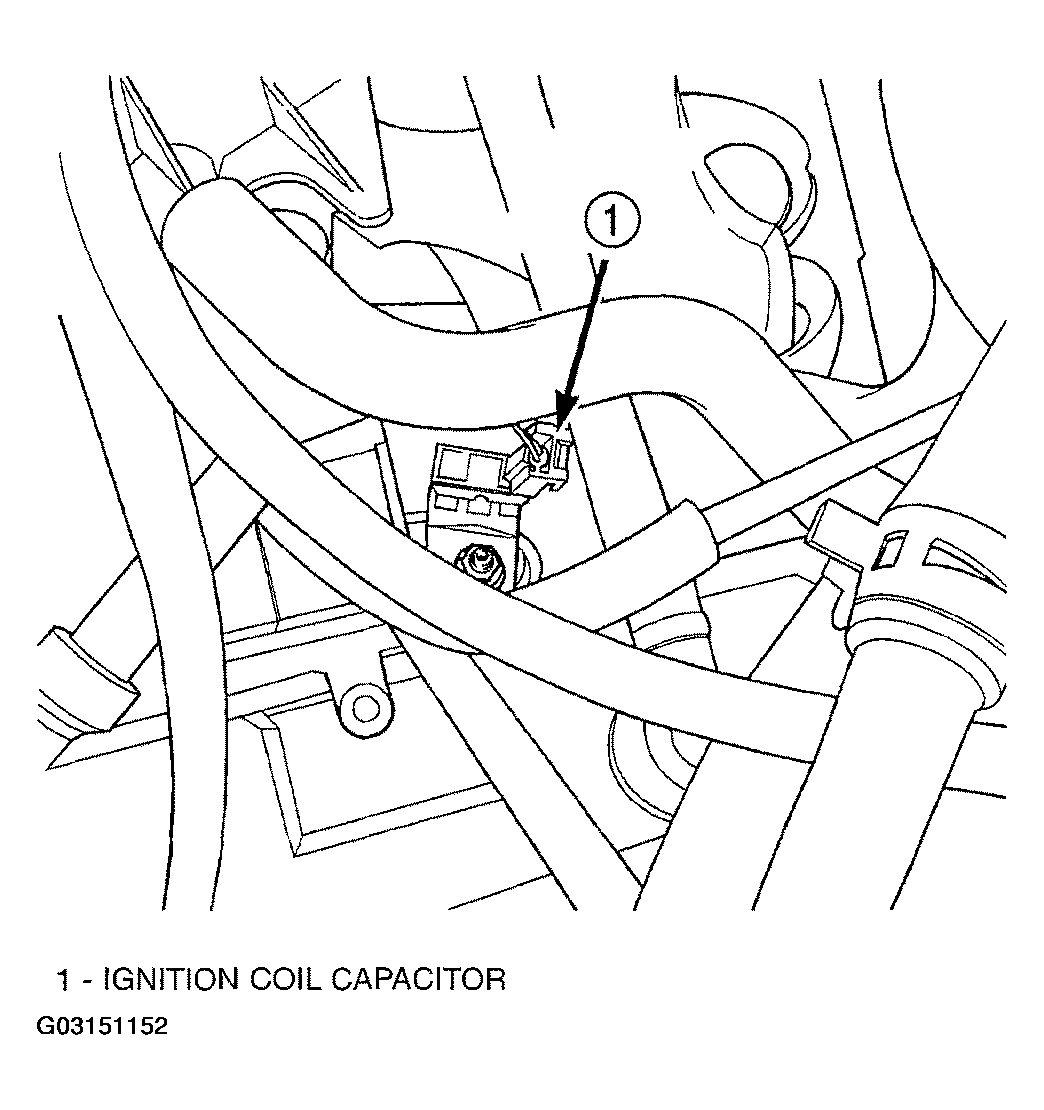 1

1 - IGNITION COIL CAPACITOR

G03151152