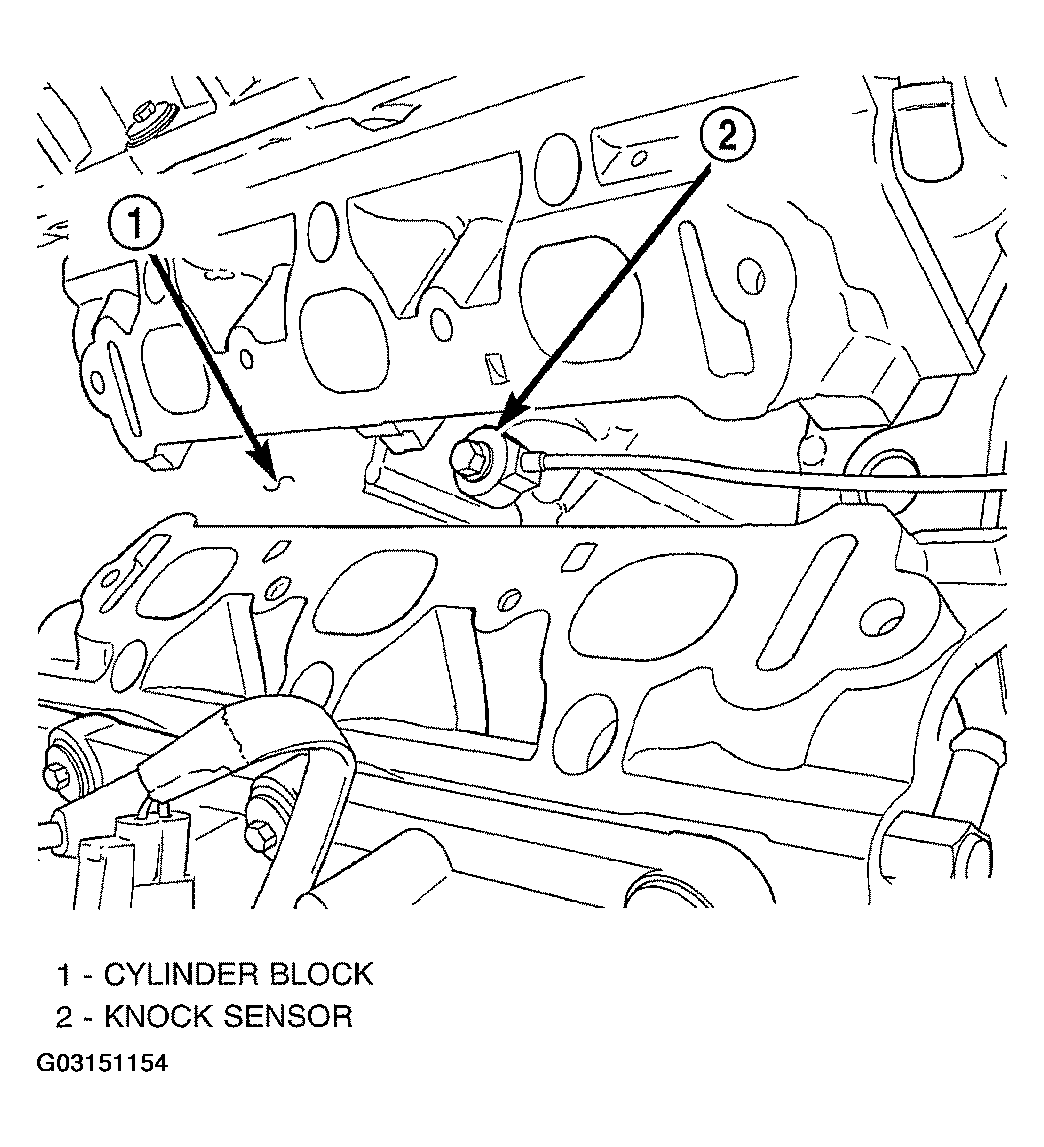 1
2
1 - CYLINDER BLOCK
2 - KNOCK SENSOR
G03151154